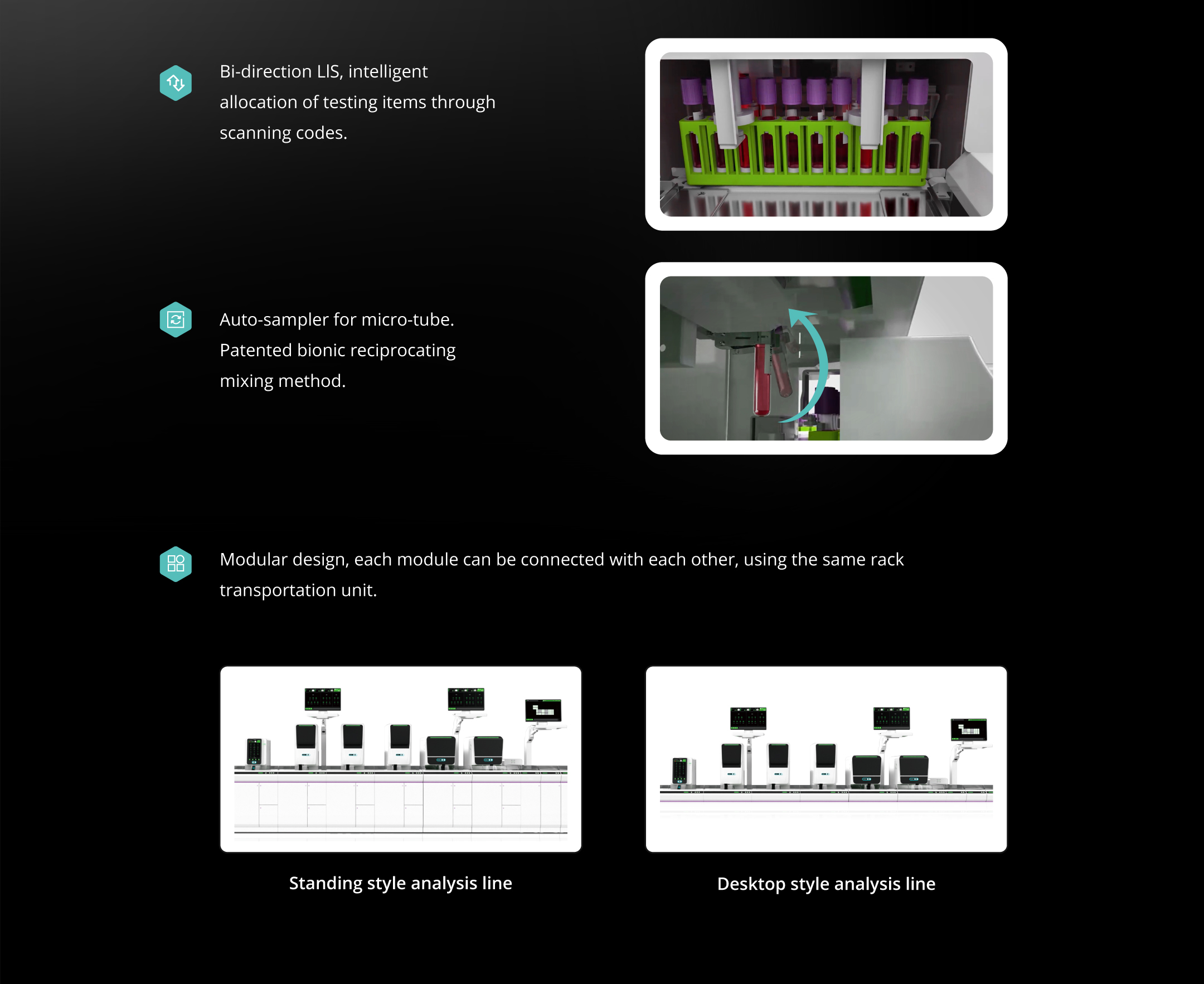 Bi-direction LIS, intelligent allocation of testing items through scanning codes.

Auto-sampler for micro-tube. Patented bionic reciprocating mixing method.

Modular design, each module can be connected with each other, using the same rack transportation unit.

Standing style analysis line

Desktop style analysis line