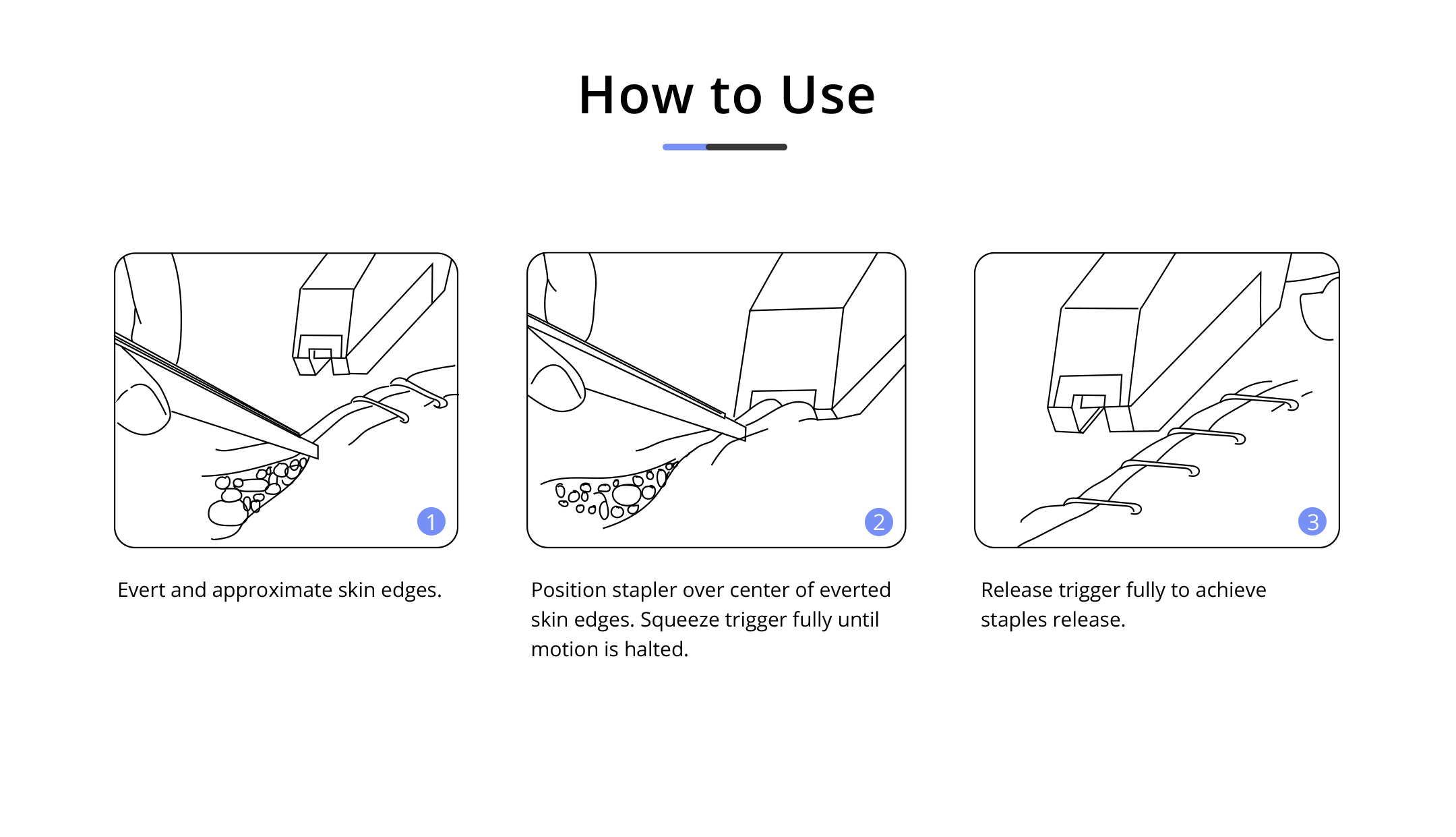 How to Use

1

Evert and approximate skin edges.

2

Position stapler over center of everted skin edges. Squeeze trigger fully until motion is halted.

3

Release trigger fully to achieve staples release.