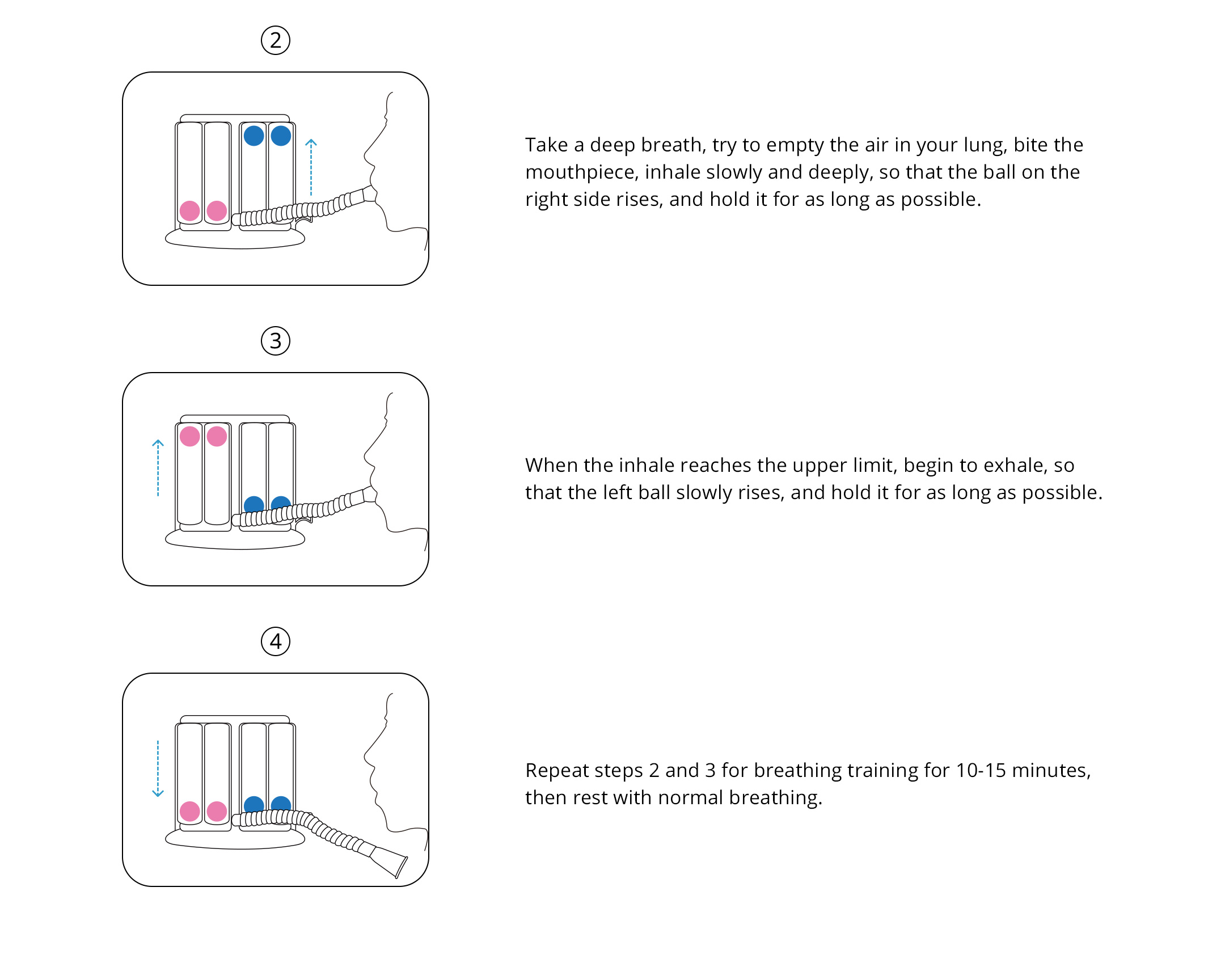 ②

Take a deep breath, try to empty the air in your lung, bite the mouthpiece, inhale slowly and deeply, so that the ball on the right side rises, and hold it for as long as possible.

③

When the inhale reaches the upper limit, begin to exhale, so that the left ball slowly rises, and hold it for as long as possible.

④

Repeat steps 2 and 3 for breathing training for 10-15 minutes, then rest with normal breathing.