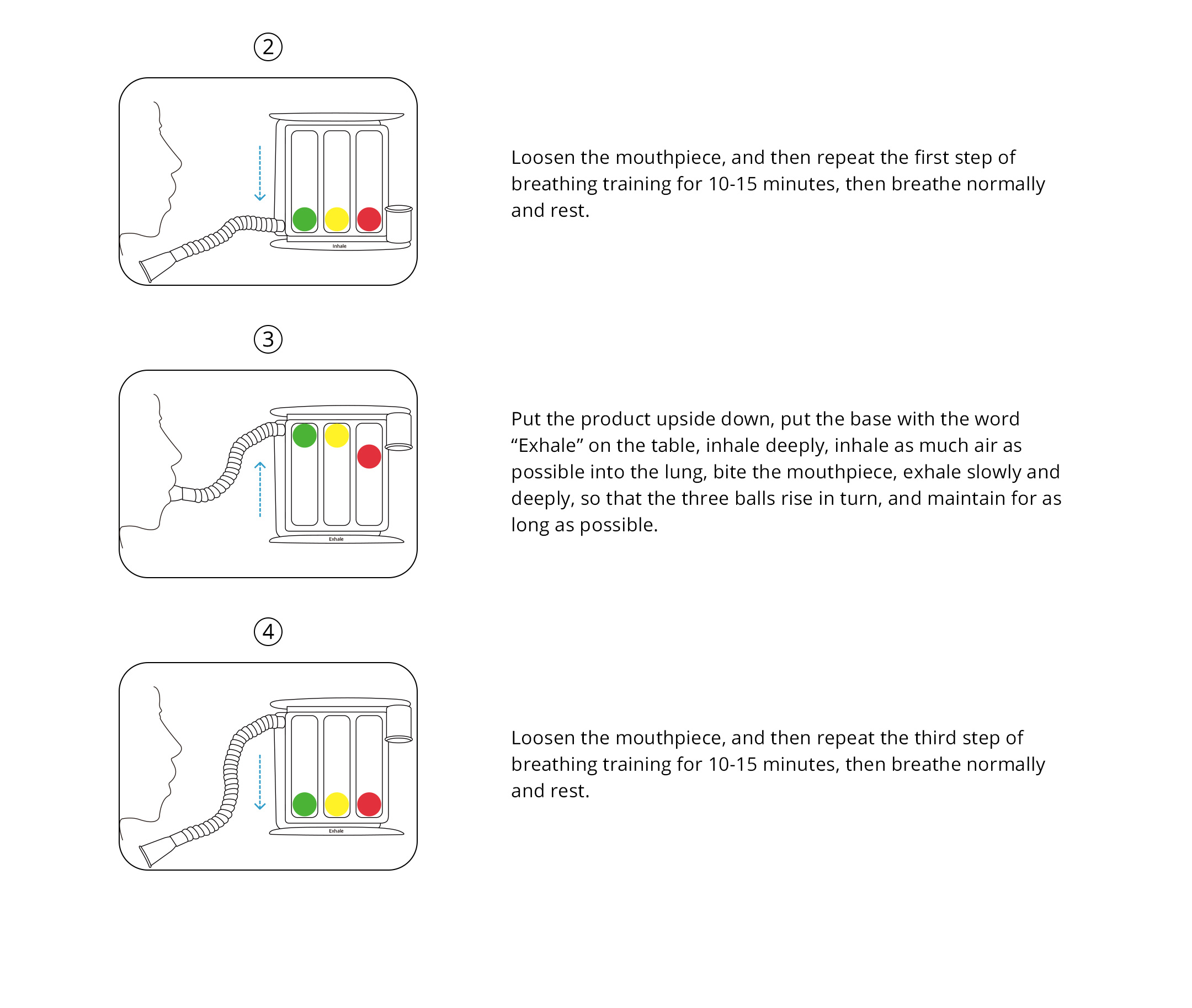 ②

Inhale

Loosen the mouthpiece, and then repeat the first step of breathing training for 10-15 minutes, then breathe normally and rest.

③

Exhale

Put the product upside down, put the base with the word “Exhale” on the table, inhale deeply, inhale as much air as possible into the lung, bite the mouthpiece, exhale slowly and deeply, so that the three balls rise in turn, and maintain for as long as possible.

④

Exhale

Loosen the mouthpiece, and then repeat the third step of breathing training for 10-15 minutes, then breathe normally and rest.