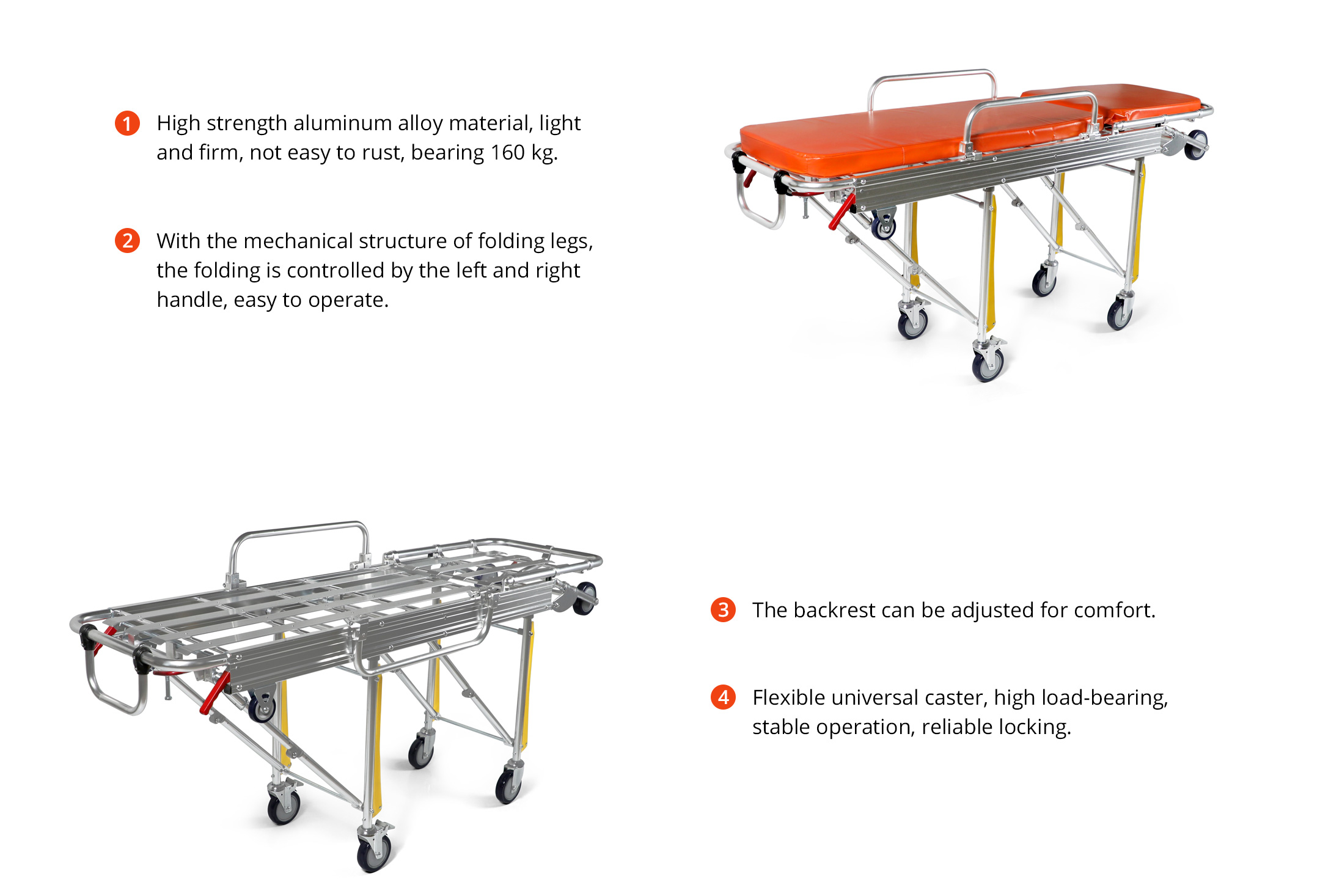 1 High strength aluminum alloy material, light and firm, not easy to rust, bearing 160 kg.

2 With the mechanical structure of folding legs, the folding is controlled by the left and right handle, easy to operate.

3 The backrest can be adjusted for comfort.

4 Flexible universal caster, high load-bearing, stable operation, reliable locking.