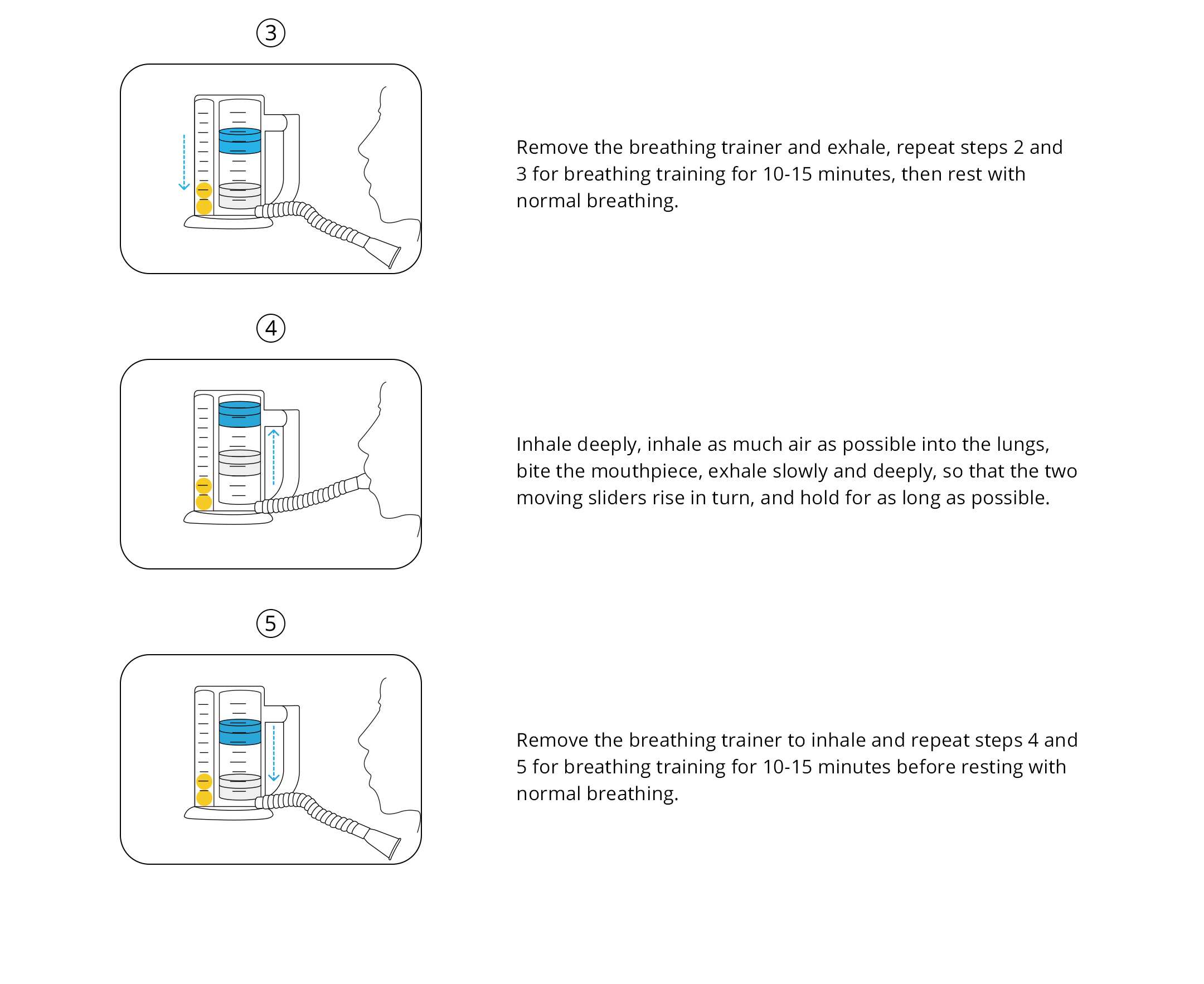 ③

Remove the breathing trainer and exhale, repeat steps 2 and 3 for breathing training for 10-15 minutes, then rest with normal breathing.

④

Inhale deeply, inhale as much air as possible into the lungs, bite the mouthpiece, exhale slowly and deeply, so that the two moving sliders rise in turn, and hold for as long as possible.

⑤

Remove the breathing trainer to inhale and repeat steps 4 and 5 for breathing training for 10-15 minutes before resting with normal breathing.