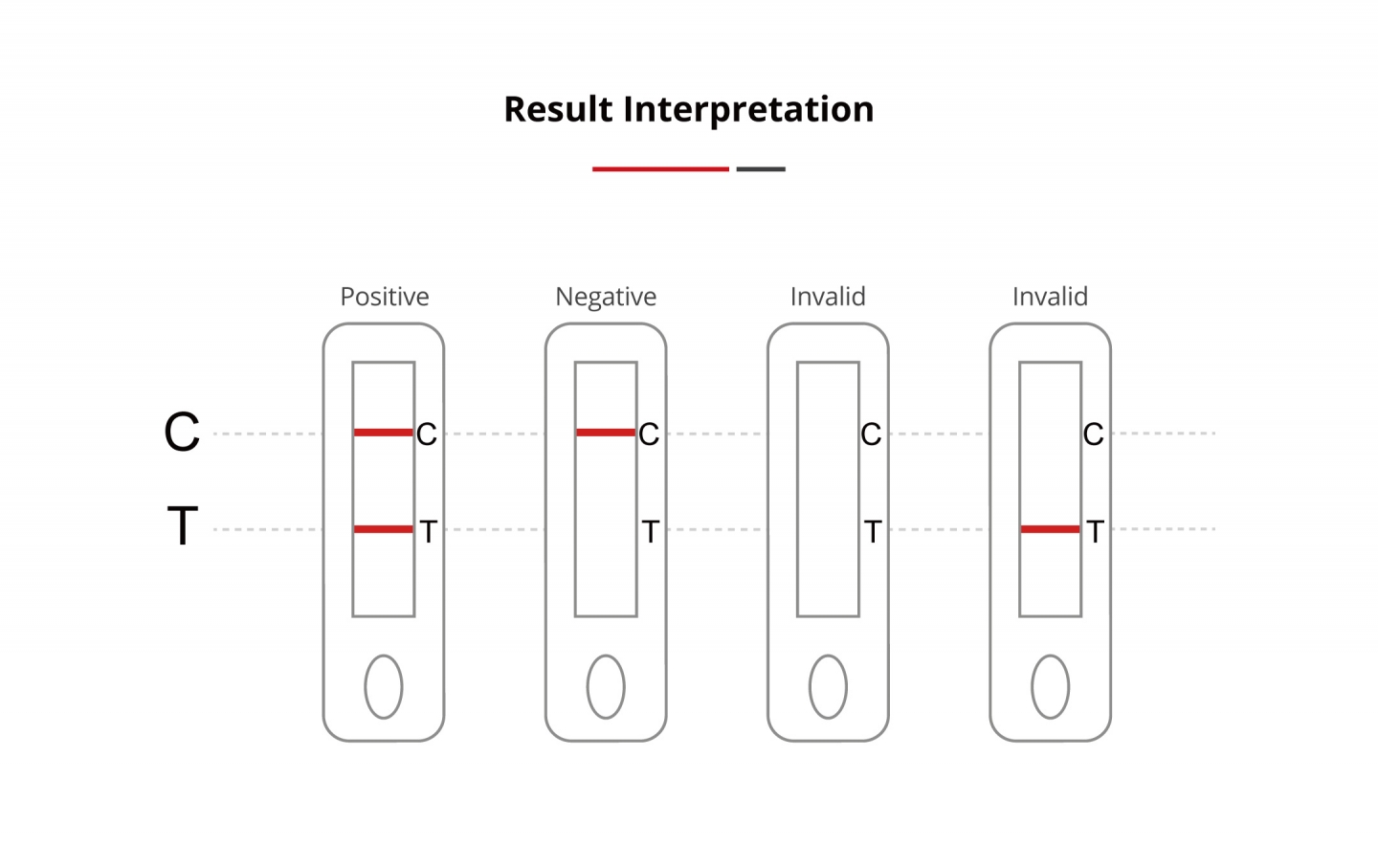 Result Interpretation

Positive

Negative

Invalid

Invalid

C

T

C

T

C

T

C

T

C

T