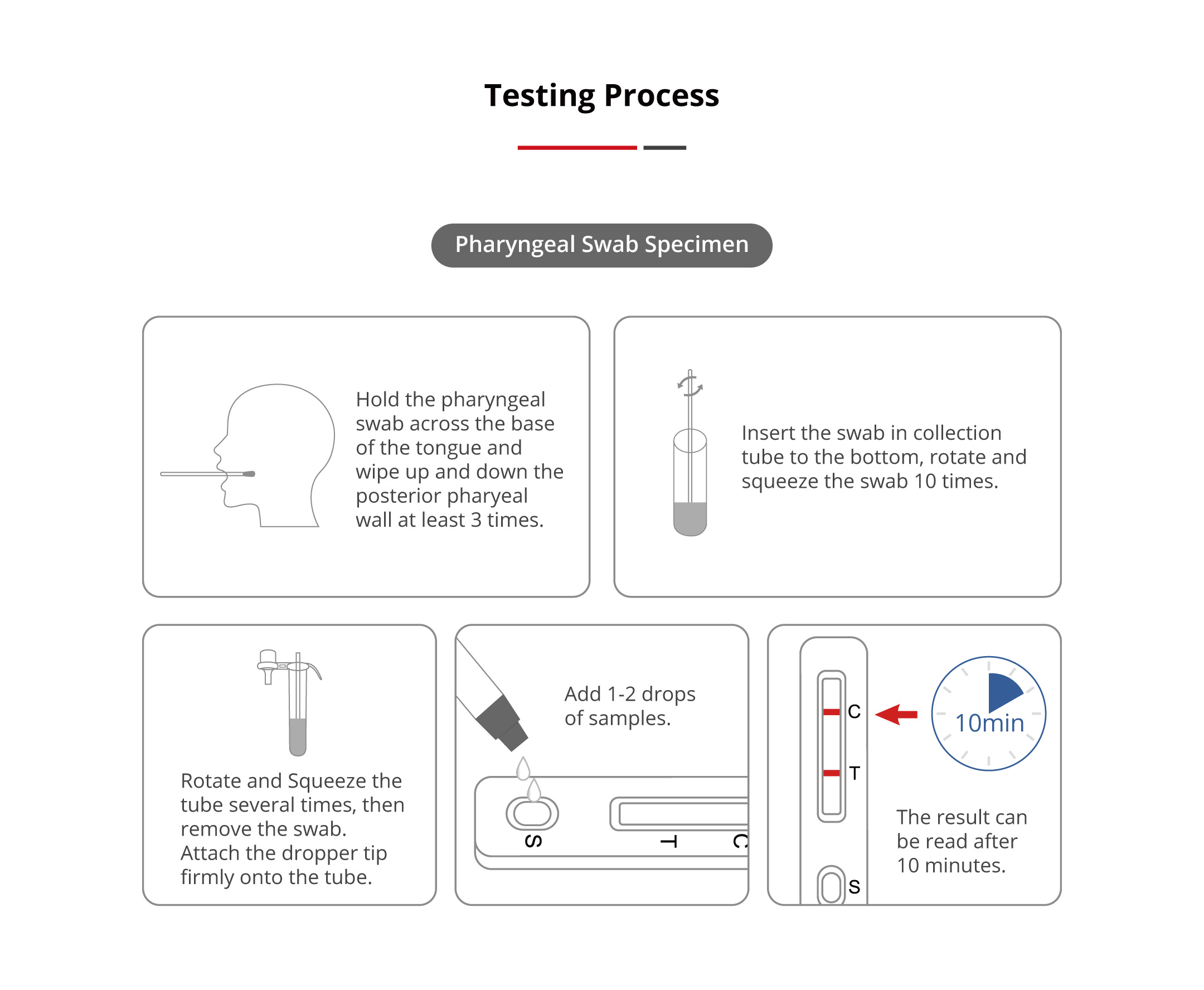 Testing Process

Pharyngeal Swab Specimen

Hold the pharyngeal swab across the base of the tongue and wipe up and down the posterior pharyeal wall at least 3 times.

Insert the swab in collection tube to the bottom, rotate and squeeze the swab 10 times.

Rotate and Squeeze the tube several times, then remove the swab.
Attach the dropper tip firmly onto the tube.

Add 1-2 drops of samples.

S T C

C
T
S

10min

The result can be read after 10 minutes.