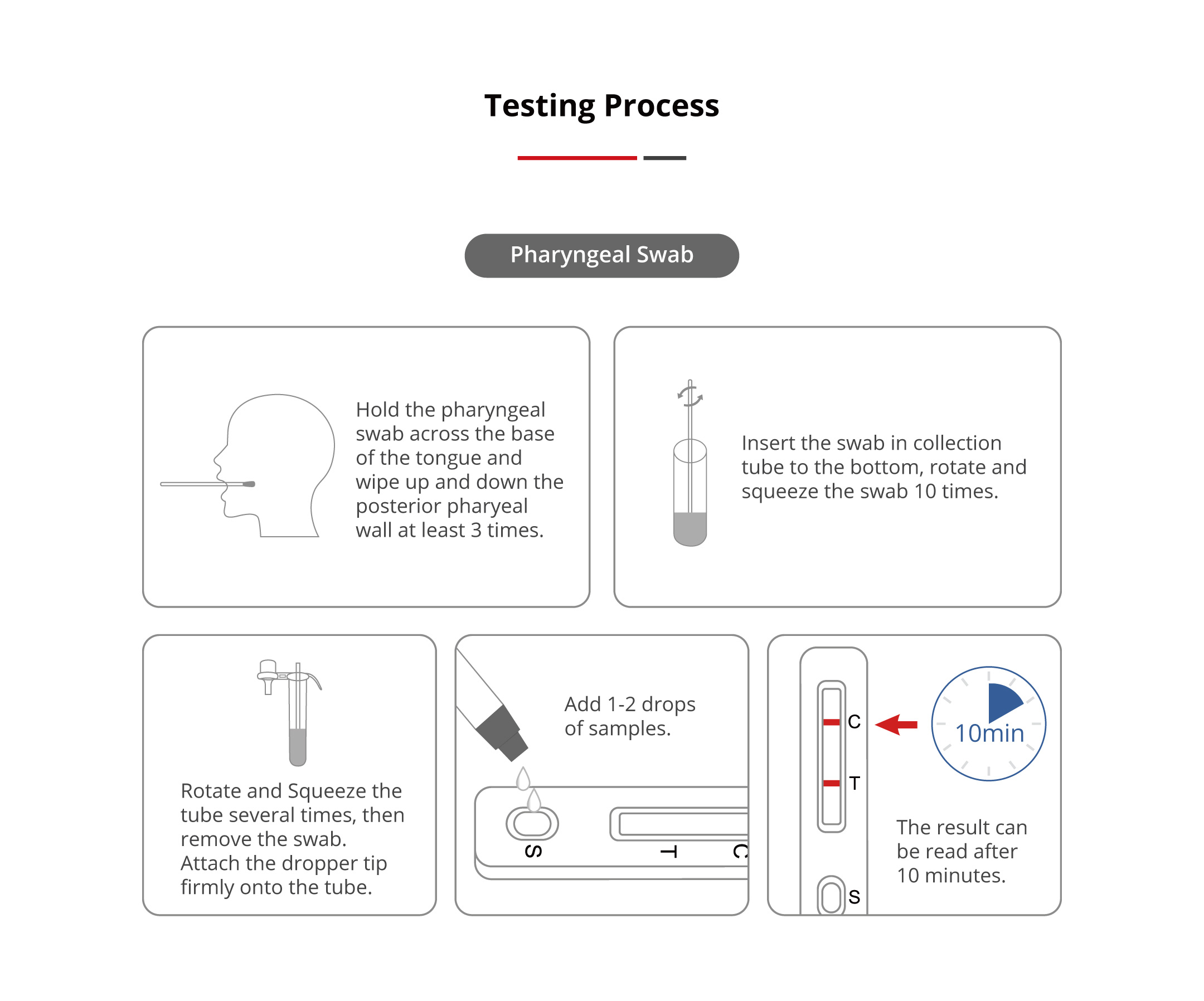 Testing Process

Pharyngeal Swab

Hold the pharyngeal swab across the base of the tongue and wipe up and down the posterior pharyeal wall at least 3 times.

Insert the swab in collection tube to the bottom, rotate and squeeze the swab 10 times.

Rotate and Squeeze the tube several times, then remove the swab. Attach the dropper tip firmly onto the tube.

Add 1-2 drops of samples.

S T C

C

T

S

10min

The result can be read after 10 minutes.