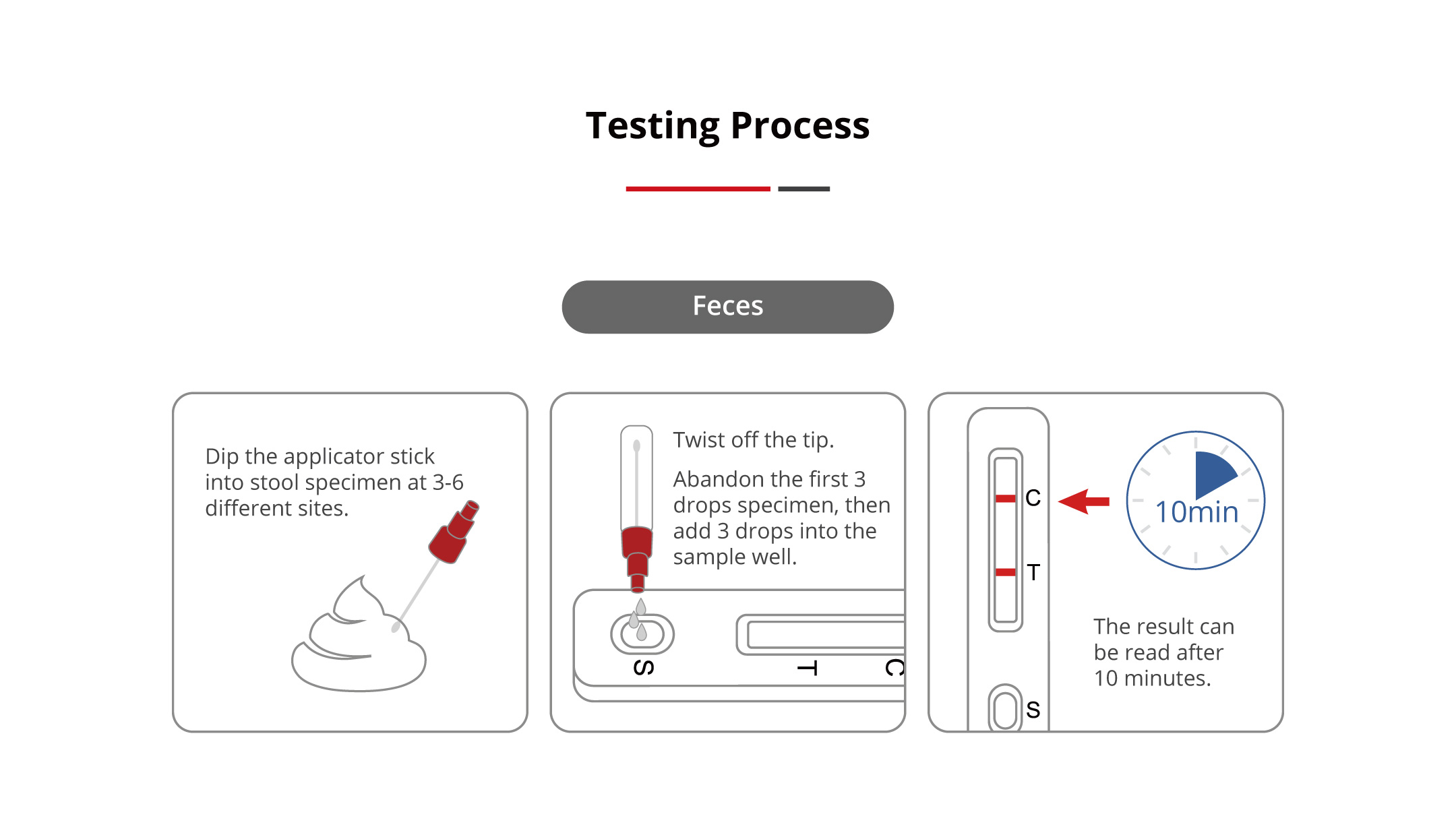 Testing Process

Feces

Dip the applicator stick into stool specimen at 3-6 different sites.

Twist off the tip.

Abandon the first 3 drops specimen, then add 3 drops into the sample well.

S T C

C

T

S

10min

The result can be read after 10 minutes.