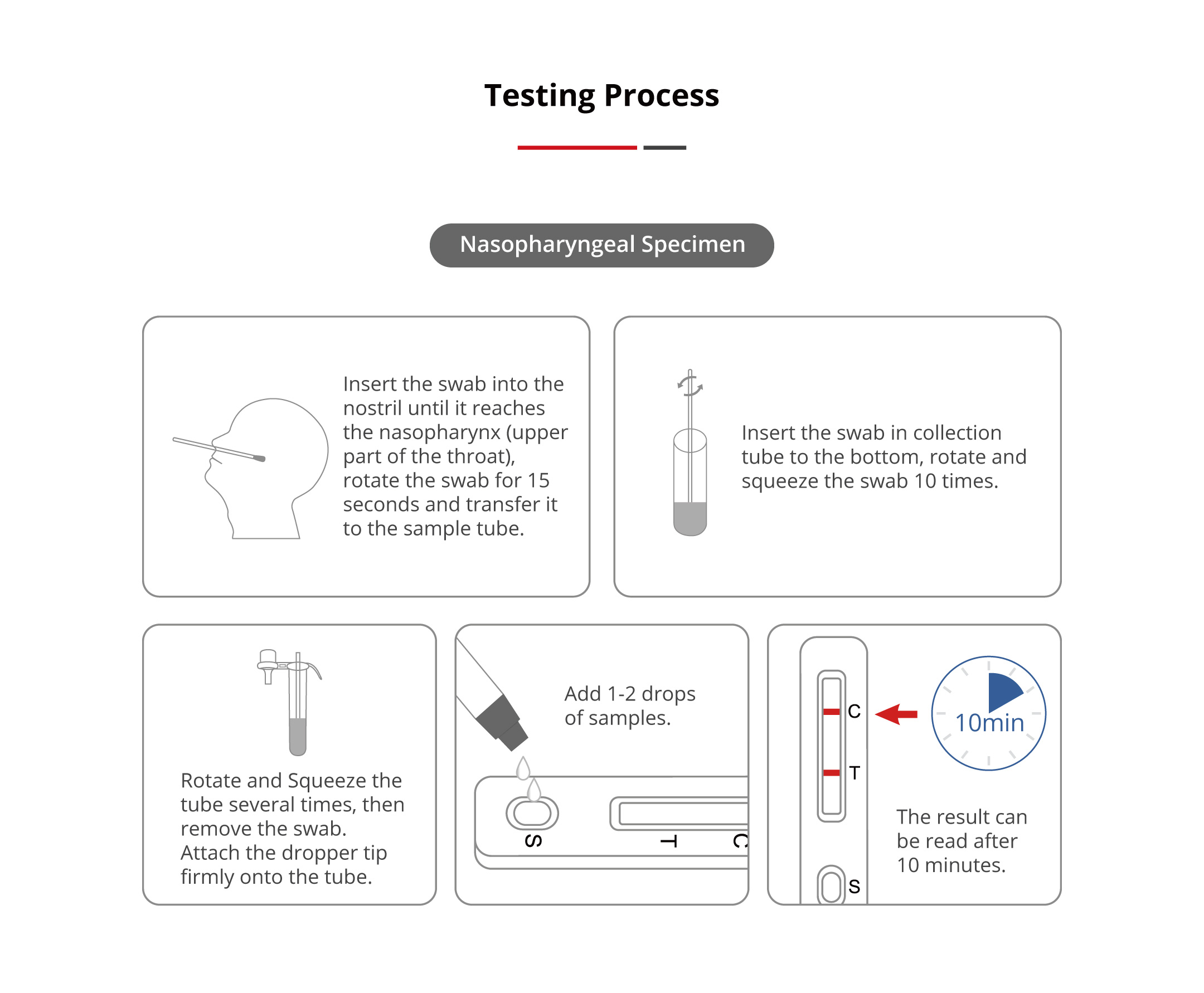 Testing Process

Nasopharyngeal Specimen

Insert the swab into the nostril until it reaches the nasopharynx (upper part of the throat), rotate the swab for 15 seconds and transfer it to the sample tube.

Insert the swab in collection tube to the bottom, rotate and squeeze the swab 10 times.

Rotate and Squeeze the tube several times, then remove the swab. Attach the dropper tip firmly onto the tube.

Add 1-2 drops of samples.

S T C

C T S

10min

The result can be read after 10 minutes.