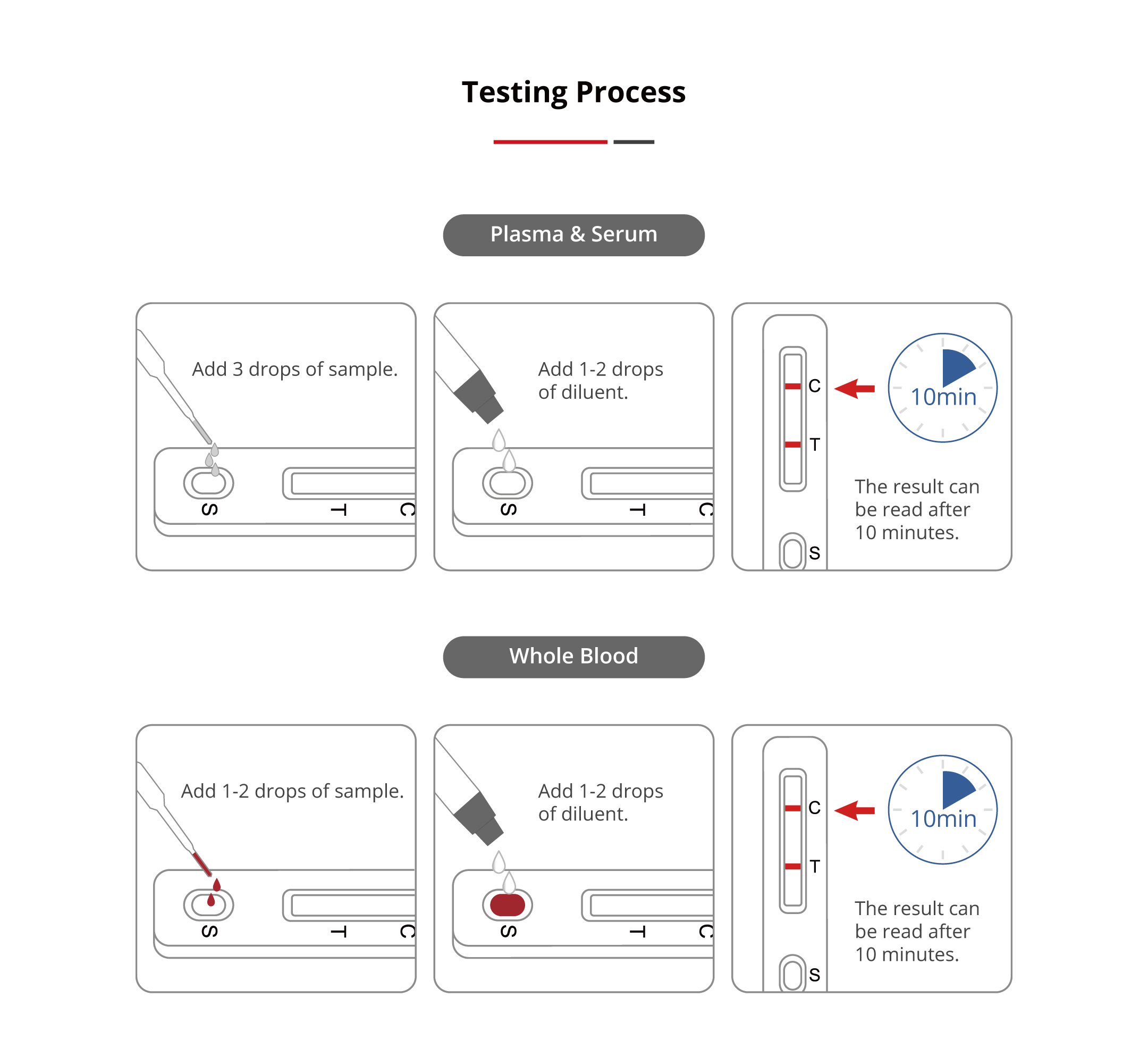 Testing Process

Plasma & Serum

Add 3 drops of sample.

S T C

Add 1-2 drops of diluent.

S T C

C T S

10min

The result can be read after 10 minutes.

Whole Blood

Add 1-2 drops of sample.

S T C

Add 1-2 drops of diluent.

S T C

C T S

10min

The result can be read after 10 minutes.