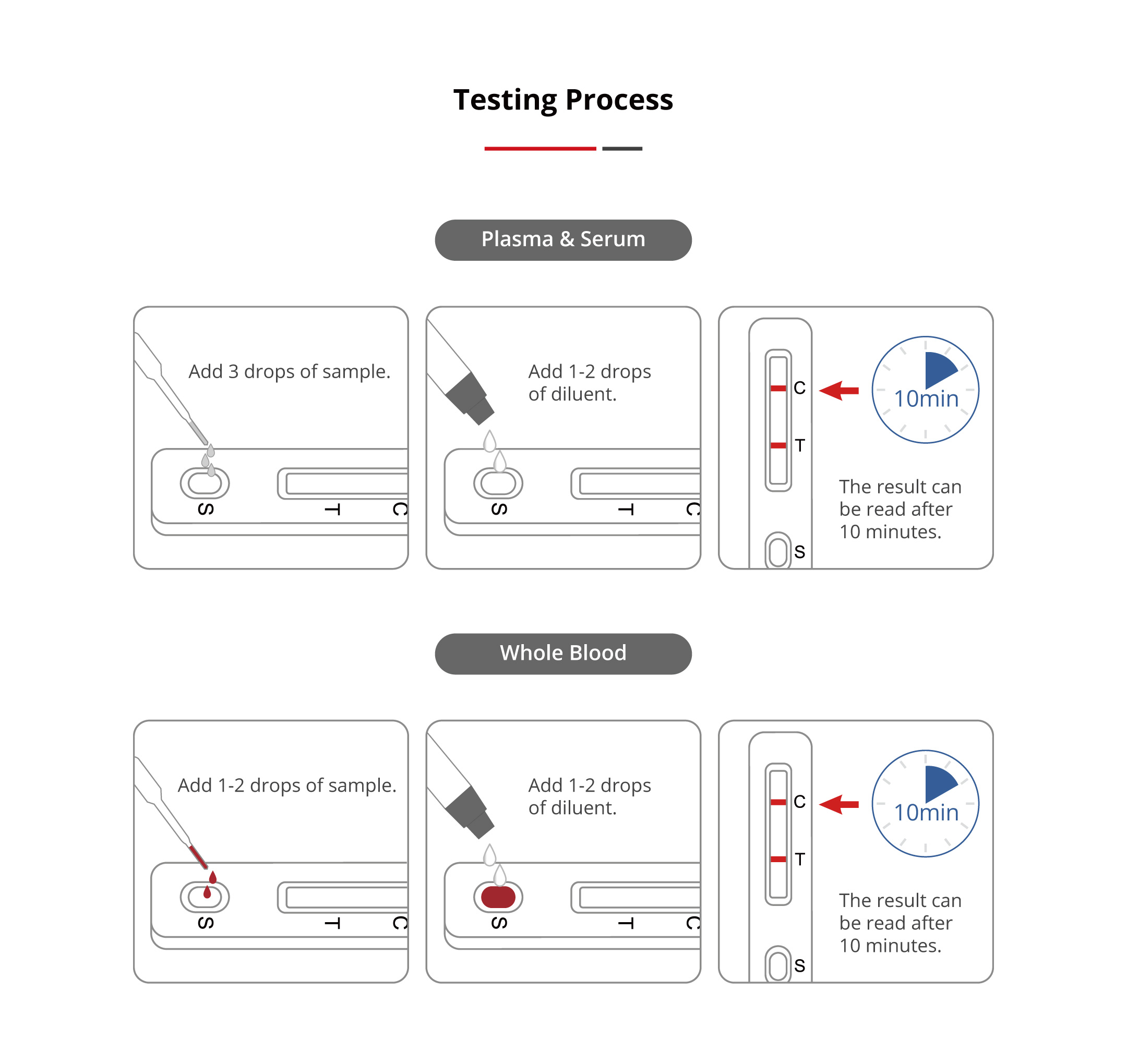 Testing Process

Plasma & Serum

Add 3 drops of sample.

S T C

Add 1-2 drops of diluent.

S T C

C
T
S

10min

The result can be read after 10 minutes.

Whole Blood

Add 1-2 drops of sample.

S T C

Add 1-2 drops of diluent.

S T C

C
T
S

10min

The result can be read after 10 minutes.