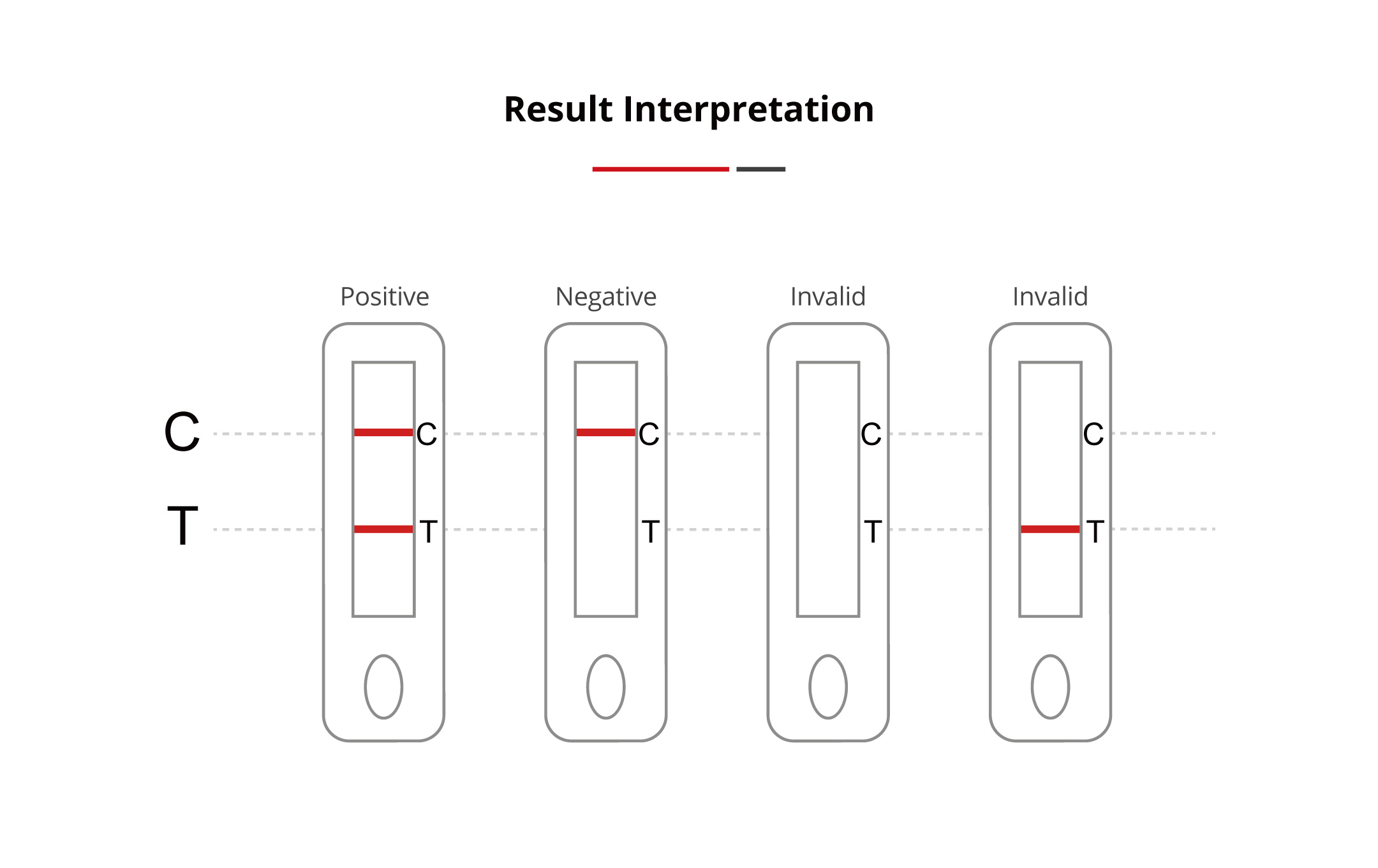 Result Interpretation

Positive
Negative
Invalid
Invalid

C
T

C
T

C
T

C
T

C
T