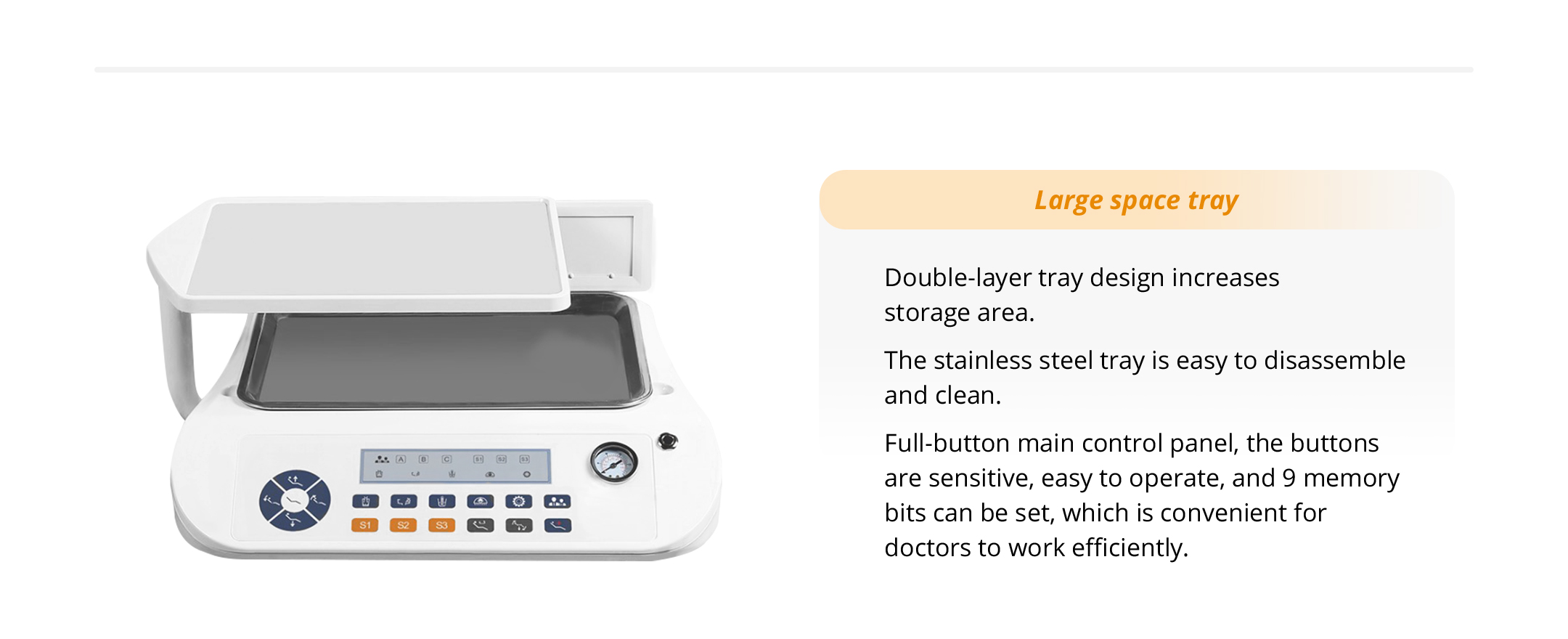 A B C S1 S2 S3

S1 S2 S3

Large space tray

Double-layer tray design increases storage area.

The stainless steel tray is easy to disassemble and clean.

Full-button main control panel, the buttons are sensitive, easy to operate, and 9 memory bits can be set, which is convenient for doctors to work efficiently.