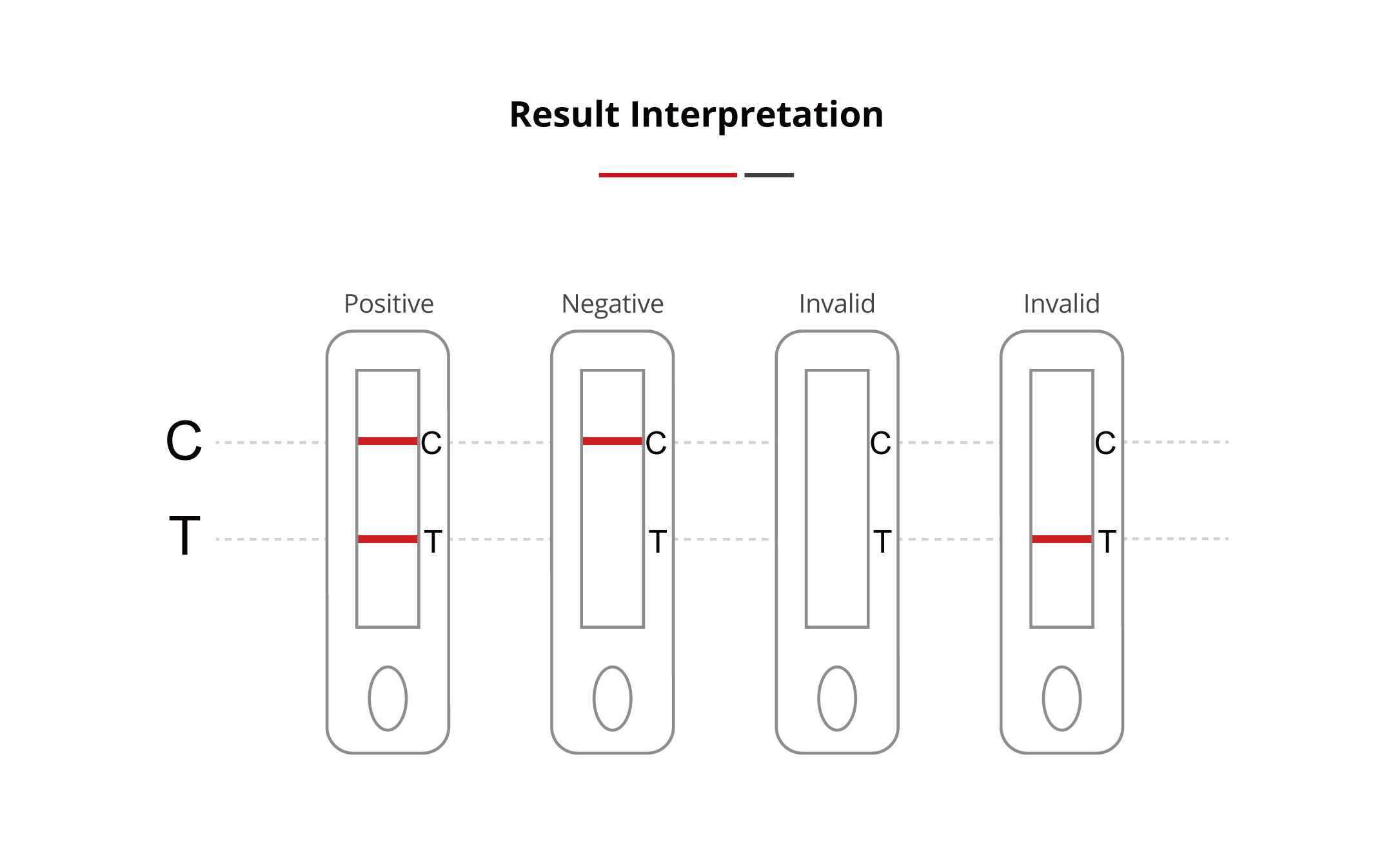 Result Interpretation

Positive

Negative

Invalid

Invalid

C

T

C

T

C

T

C

T

C

T