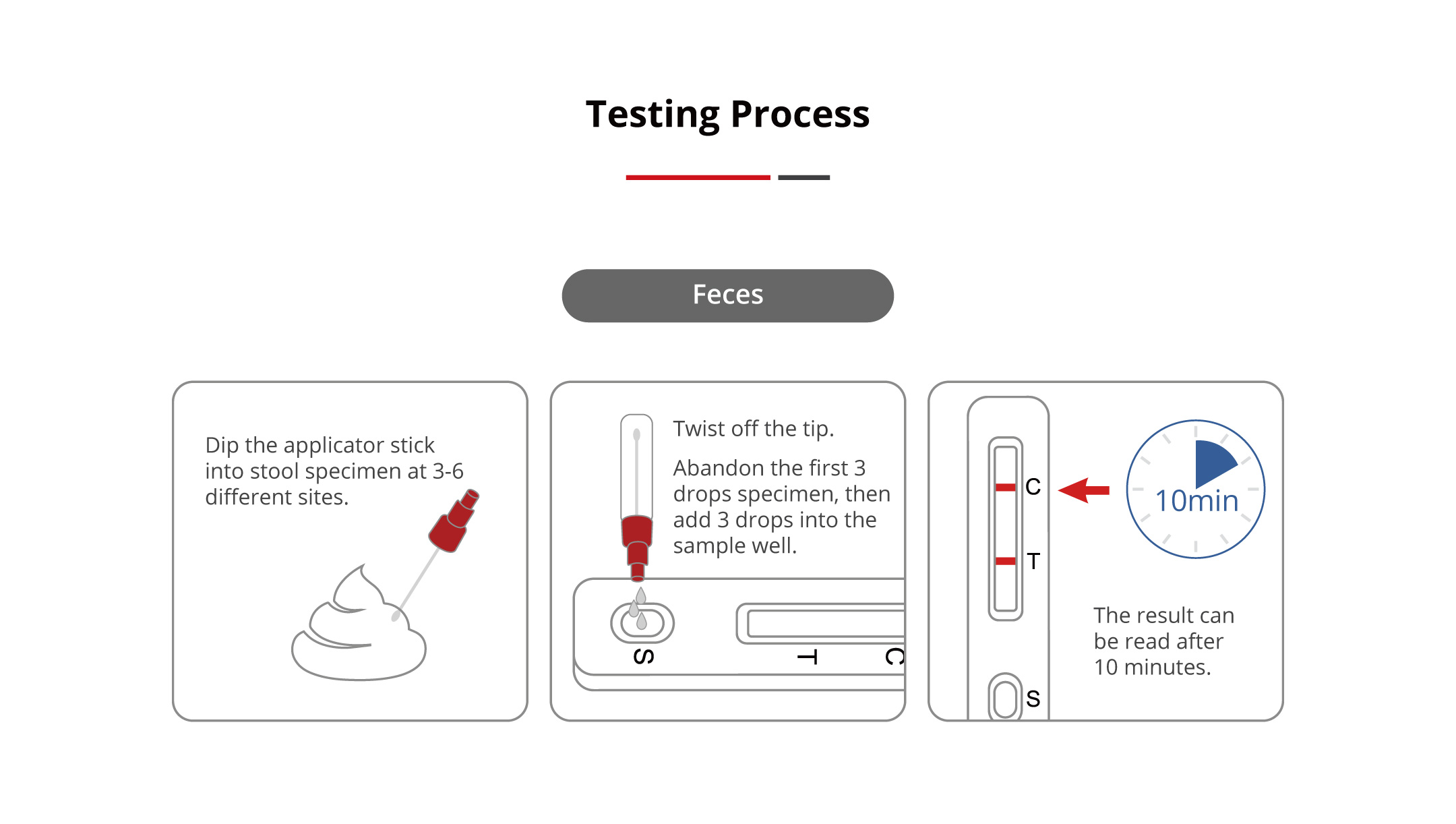 Testing Process

Feces

Dip the applicator stick into stool specimen at 3-6 different sites.

Twist off the tip.

Abandon the first 3 drops specimen, then add 3 drops into the sample well.

S

T

C

C

T

S

10min

The result can be read after 10 minutes.