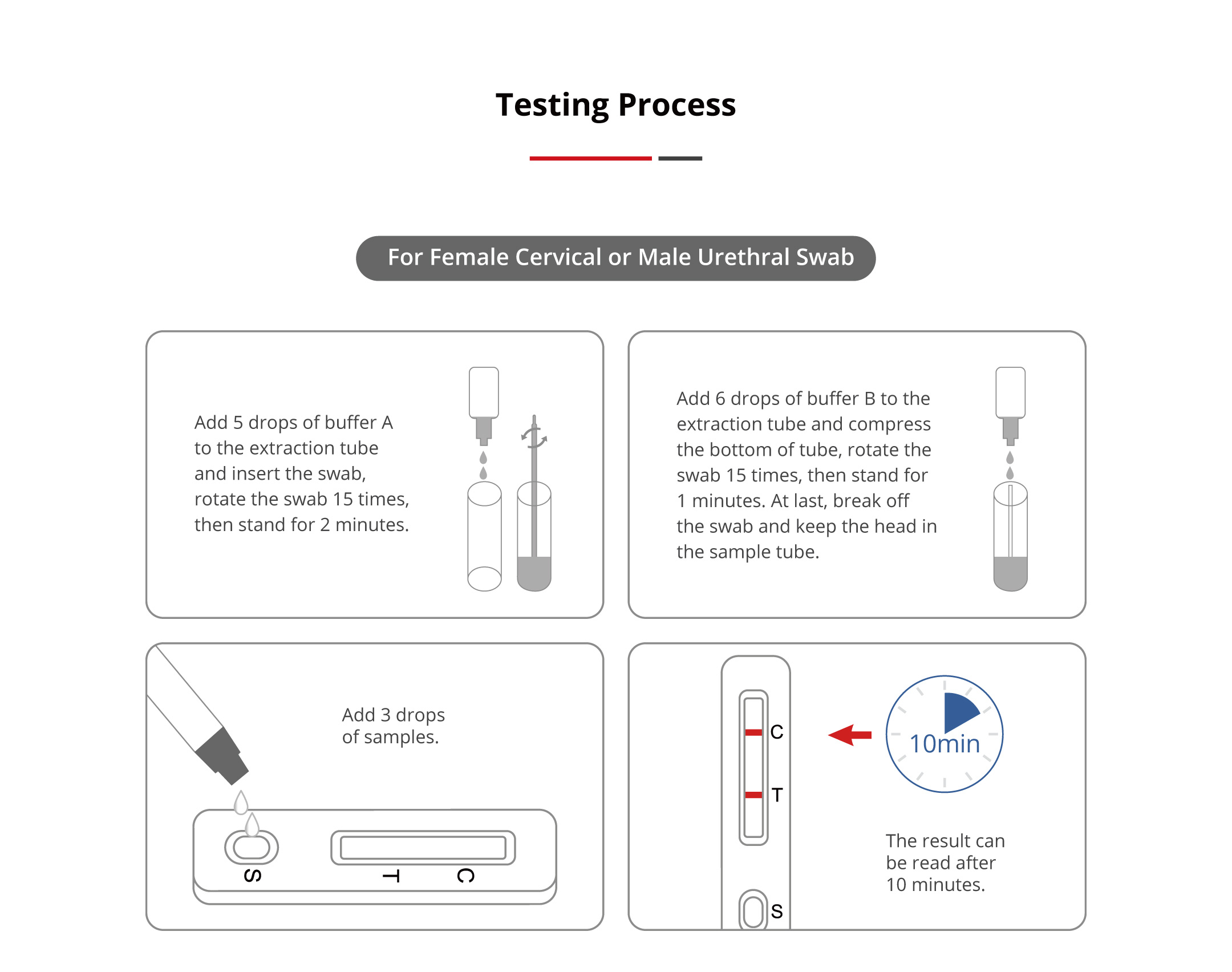 Testing Process

For Female Cervical or Male Urethral Swab

Add 5 drops of buffer A to the extraction tube and insert the swab, rotate the swab 15 times, then stand for 2 minutes.

Add 6 drops of buffer B to the extraction tube and compress the bottom of tube, rotate the swab 15 times, then stand for 1 minutes. At last, break off the swab and keep the head in the sample tube.

Add 3 drops of samples.

S T C

C
T
S

10min

The result can be read after 10 minutes.