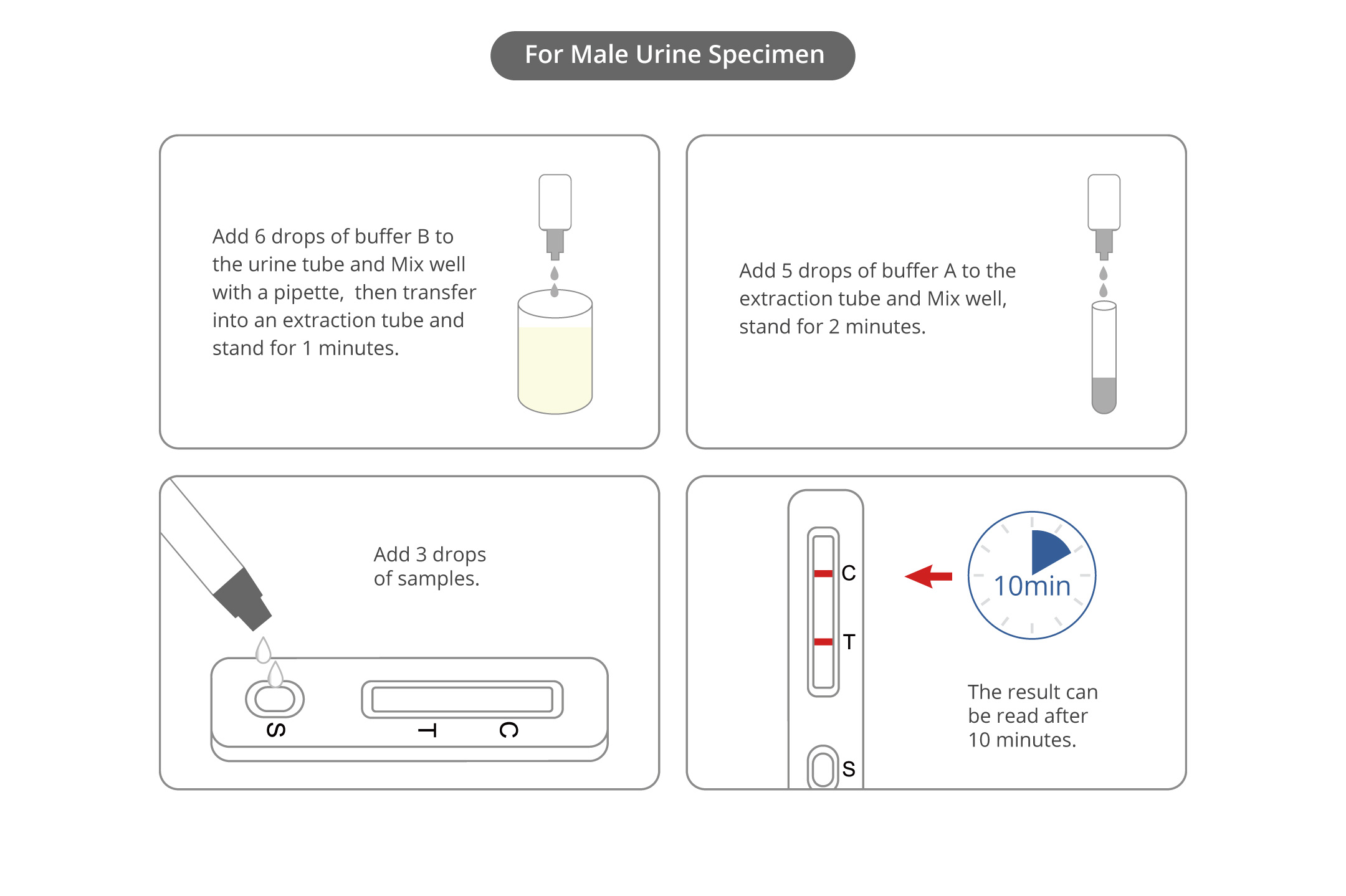 For Male Urine Specimen

Add 6 drops of buffer B to the urine tube and Mix well with a pipette, then transfer into an extraction tube and stand for 1 minutes.

Add 5 drops of buffer A to the extraction tube and Mix well, stand for 2 minutes.

Add 3 drops of samples.

S T C

C
T
S

10min

The result can be read after 10 minutes.