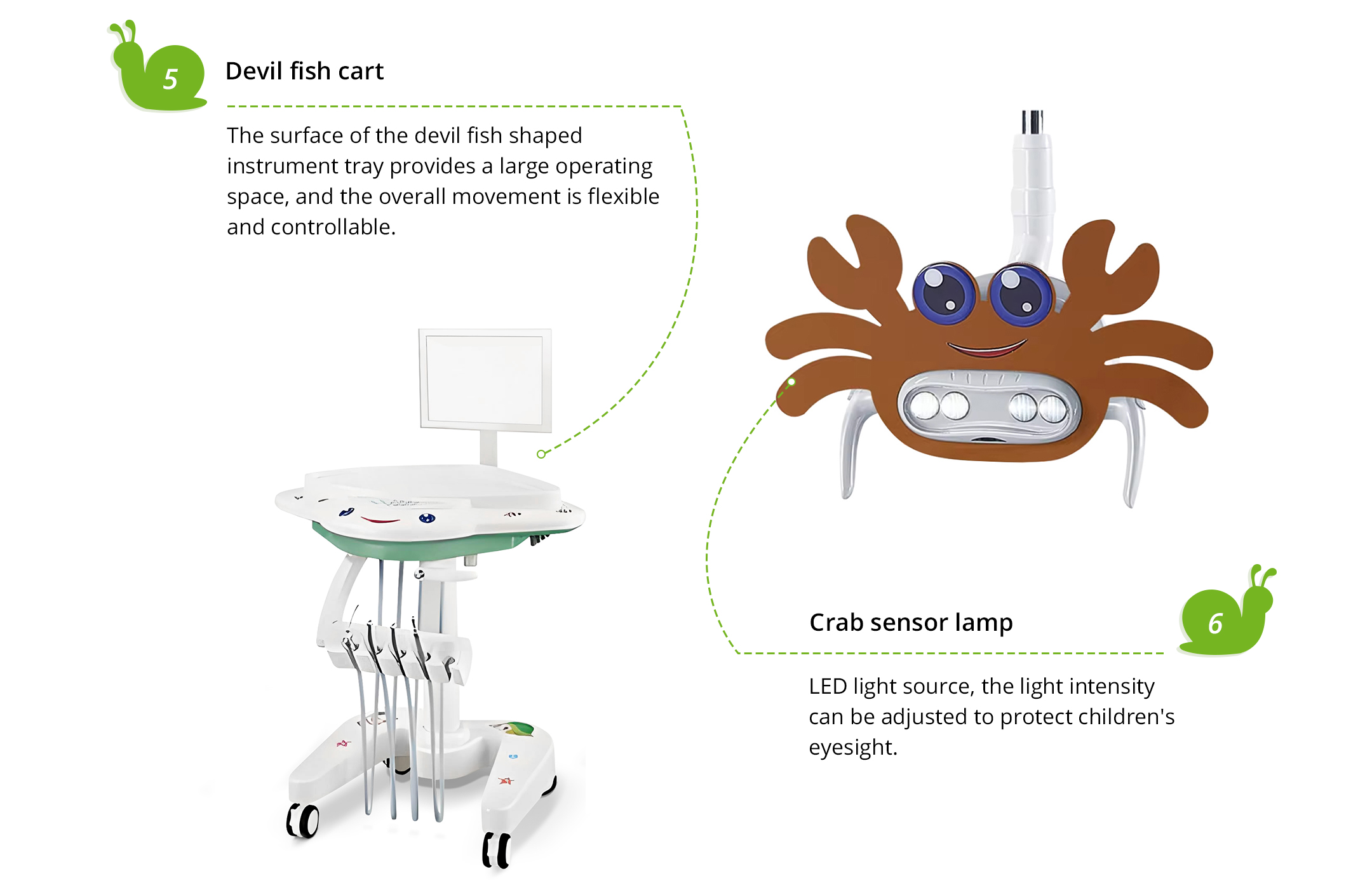 5

Devil fish cart

The surface of the devil fish shaped instrument tray provides a large operating space, and the overall movement is flexible and controllable.

Crab sensor lamp

6

LED light source, the light intensity can be adjusted to protect children's eyesight.