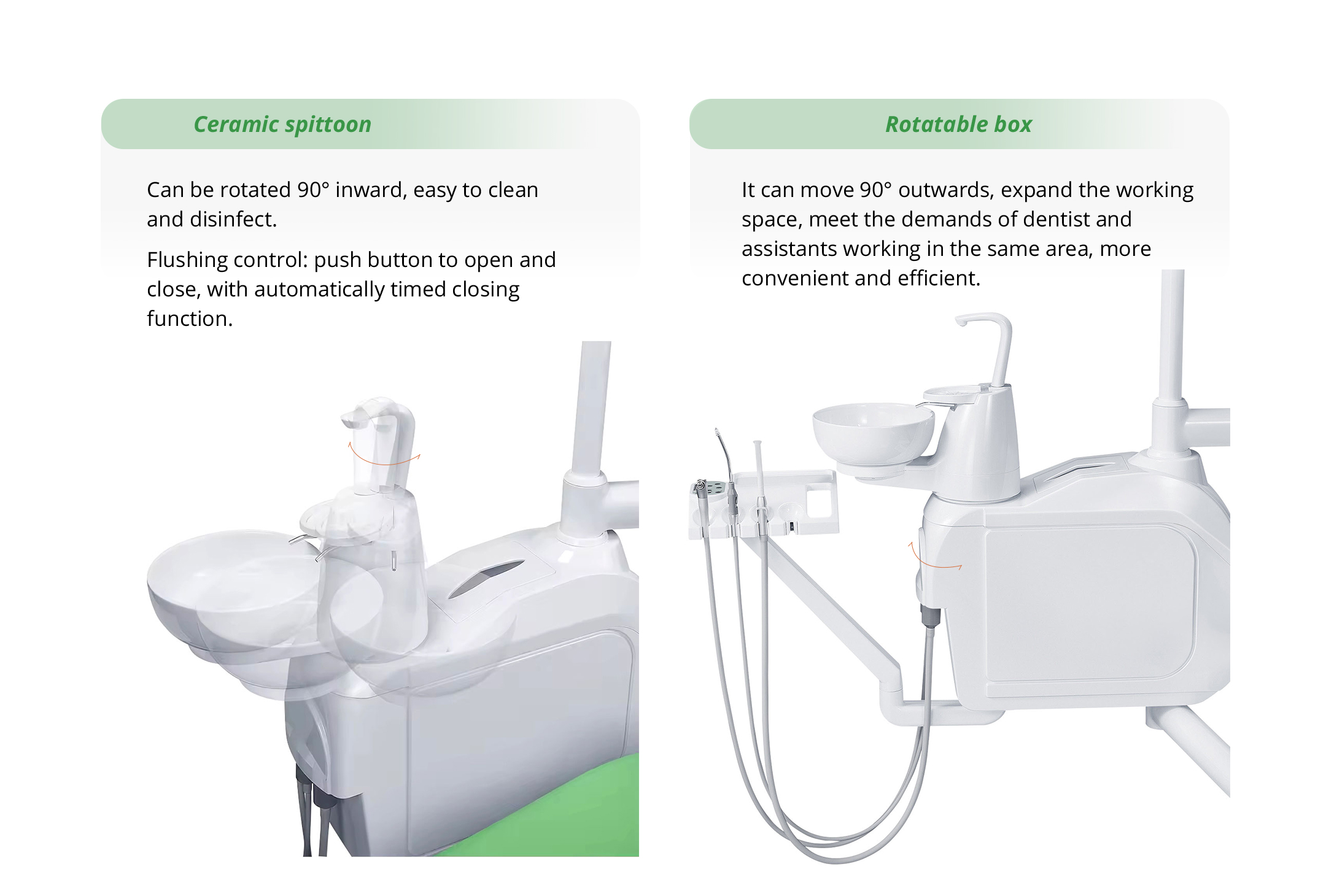 Ceramic spittoon

Can be rotated 90° inward, easy to clean and disinfect.

Flushing control: push button to open and close, with automatically timed closing function.

Rotatable box

It can move 90° outwards, expand the working space, meet the demands of dentist and assistants working in the same area, more convenient and efficient.