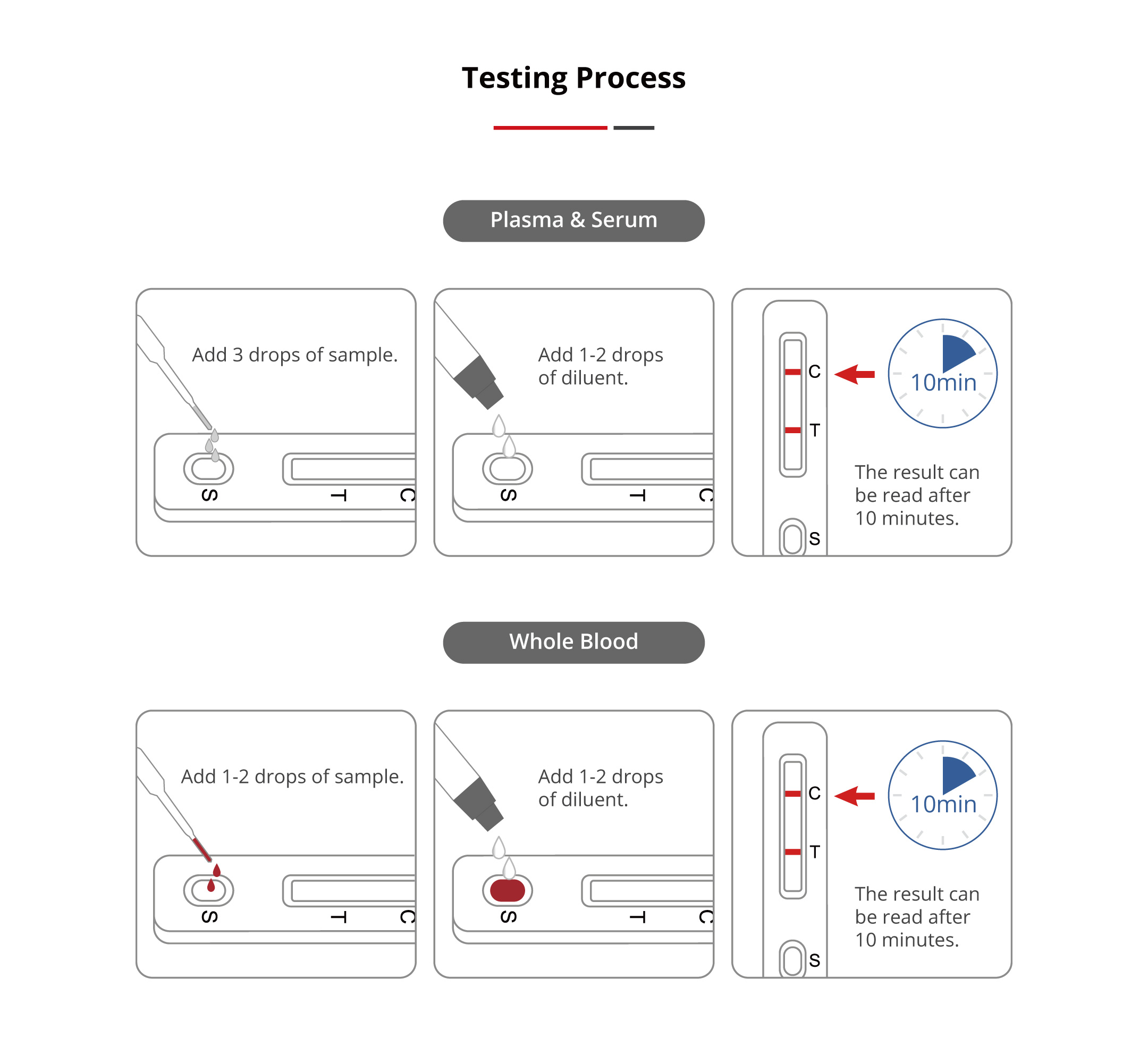 Testing Process

Plasma & Serum

Add 3 drops of sample.

S T C

Add 1-2 drops of diluent.

S T C

C T S

10min

The result can be read after 10 minutes.

Whole Blood

Add 1-2 drops of sample.

S T C

Add 1-2 drops of diluent.

S T C

C T S

10min

The result can be read after 10 minutes.