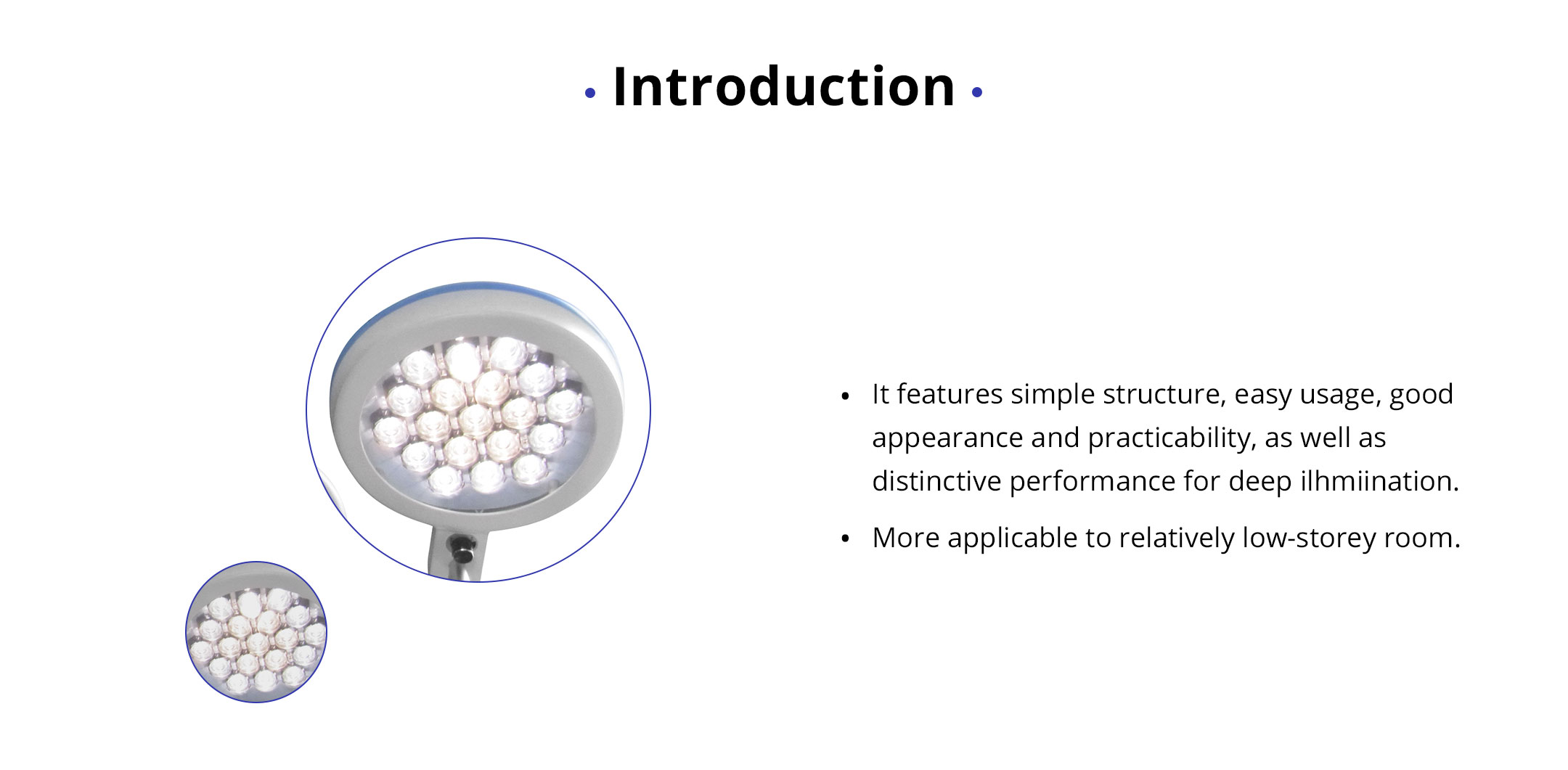 • Introduction •

• It features simple structure, easy usage, good appearance and practicability, as well as distinctive performance for deep ilhmiination.

• More applicable to relatively low-storey room.