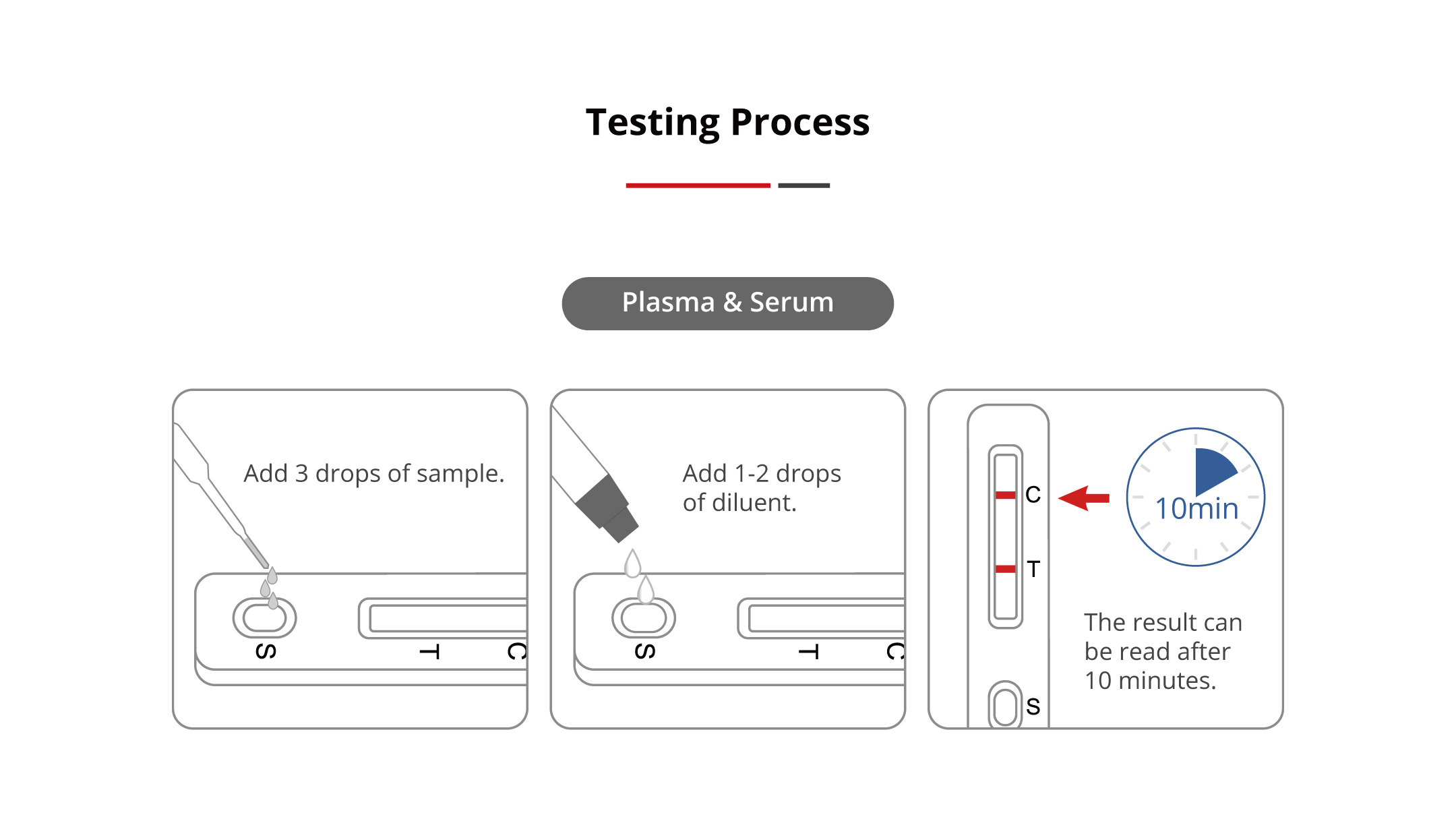 Testing Process

Plasma & Serum

Add 3 drops of sample.

S T C

Add 1-2 drops of diluent.

S T C

C T S

10min

The result can be read after 10 minutes.