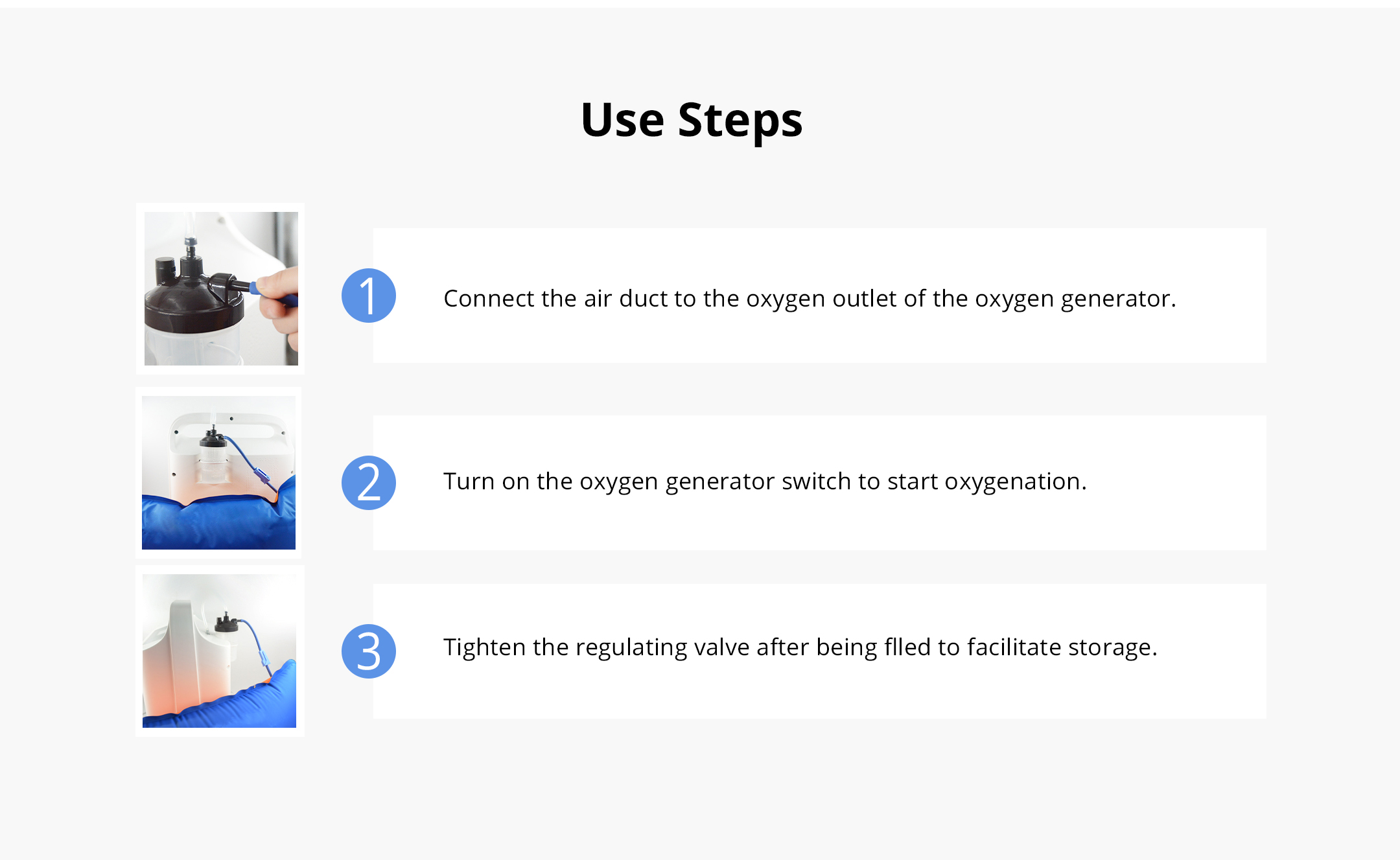 Use Steps

1

Connect the air duct to the oxygen outlet of the oxygen generator.

2

Turn on the oxygen generator switch to start oxygenation.

3

Tighten the regulating valve after being flled to facilitate storage.