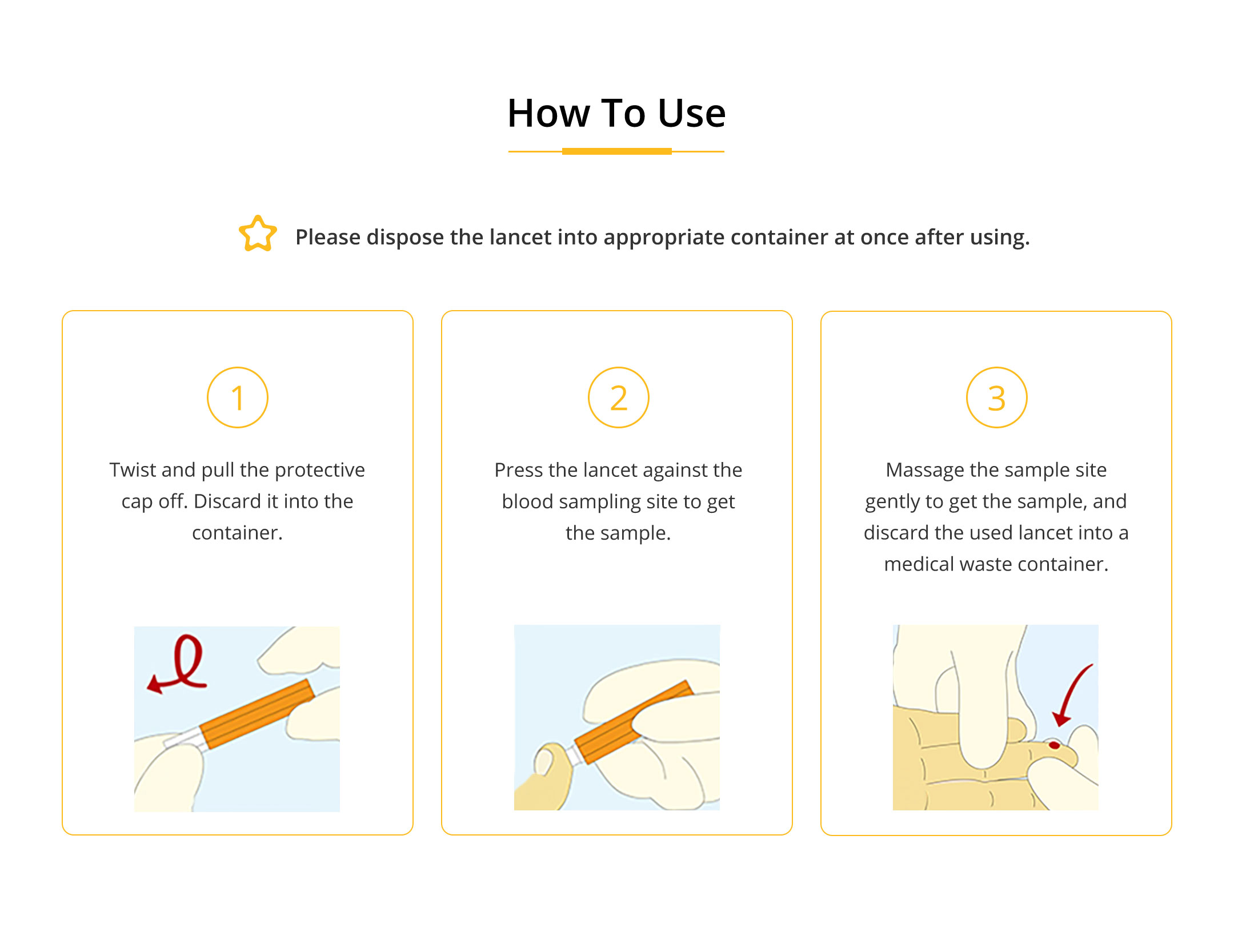 How To Use

Please dispose the lancet into appropriate container at once after using.

1

Twist and pull the protective cap off. Discard it into the container.

2

Press the lancet against the blood sampling site to get the sample.

3

Massage the sample site gently to get the sample, and discard the used lancet into a medical waste container.