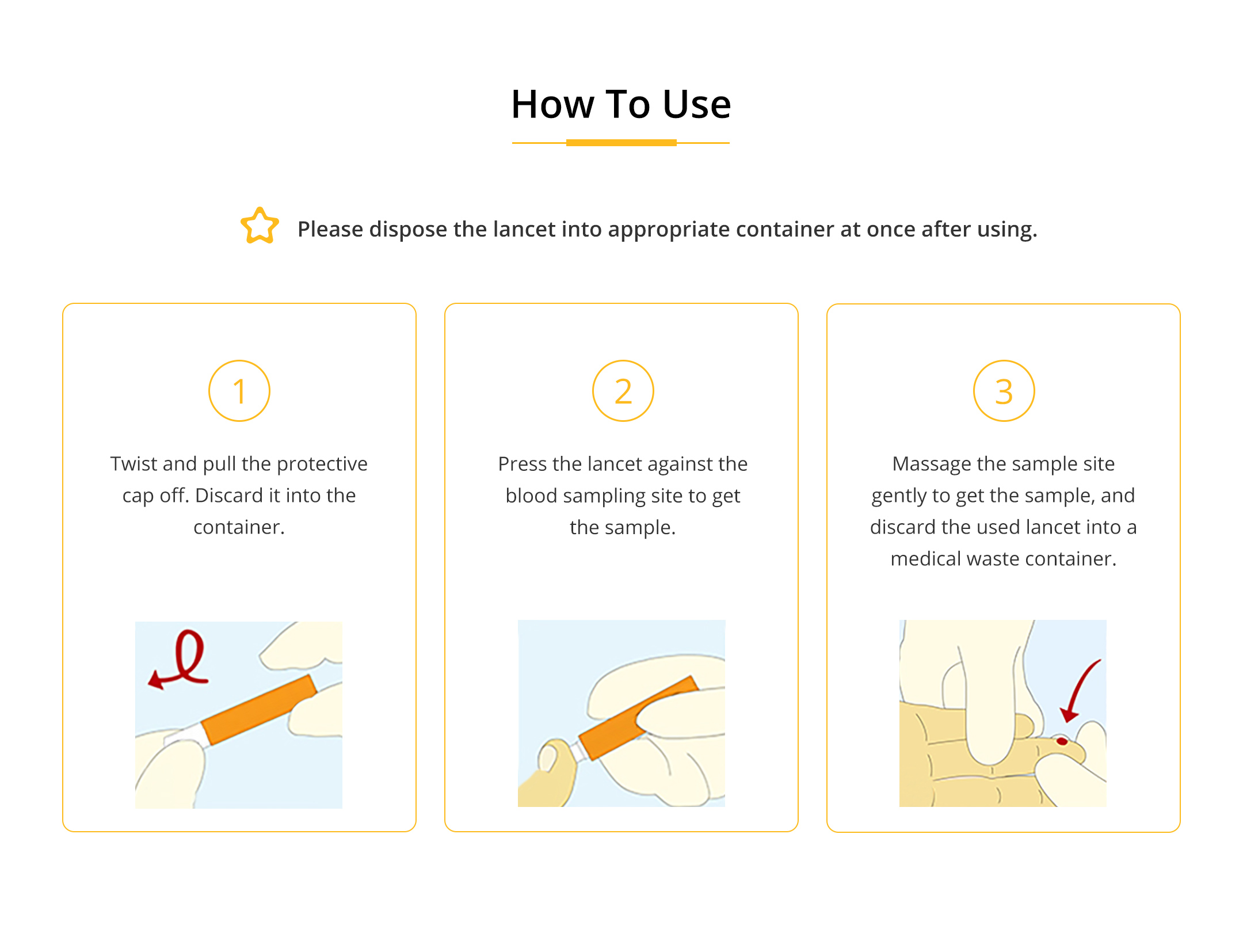 How To Use

Please dispose the lancet into appropriate container at once after using.

1

Twist and pull the protective cap off. Discard it into the container.

2

Press the lancet against the blood sampling site to get the sample.

3

Massage the sample site gently to get the sample, and discard the used lancet into a medical waste container.