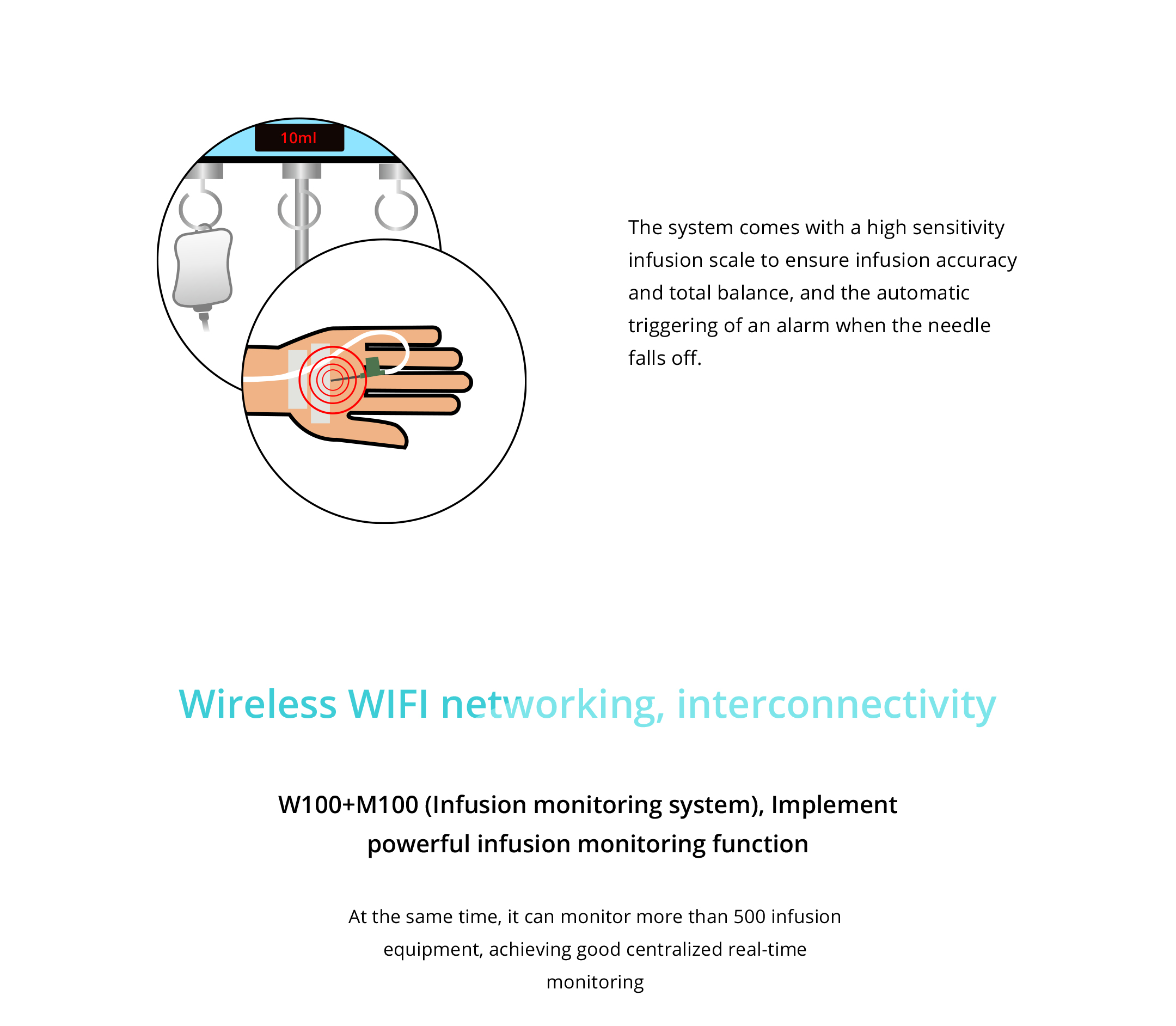 10ml

The system comes with a high sensitivity infusion scale to ensure infusion accuracy and total balance, and the automatic triggering of an alarm when the needle falls off.

Wireless WIFI networking, interconnectivity

W100+M100 (Infusion monitoring system), Implement powerful infusion monitoring function

At the same time, it can monitor more than 500 infusion equipment, achieving good centralized real-time monitoring