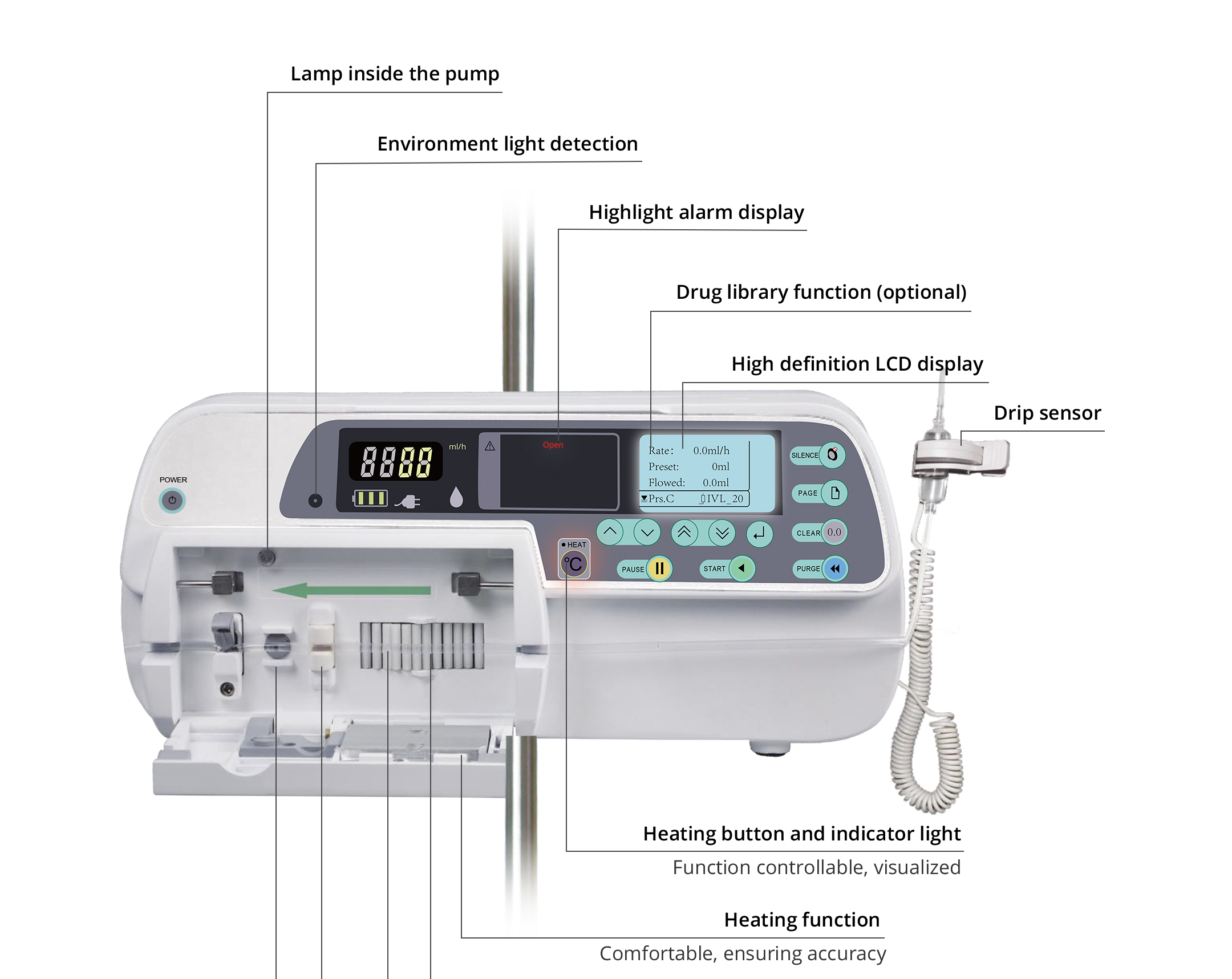 Lamp inside the pump

Environment light detection

Highlight alarm display

Drug library function (optional)

High definition LCD display

Drip sensor

POWER

8888 ml/h

Open

Rate: 0.0ml/h
Preset: 0ml
Flowed: 0.0ml
Prs.C IVL_20

SILENCE

PAGE

CLEAR 0.0

PURGE

HEAT

°C

PAUSE

START

Heating button and indicator light
Function controllable, visualized

Heating function
Comfortable, ensuring accuracy