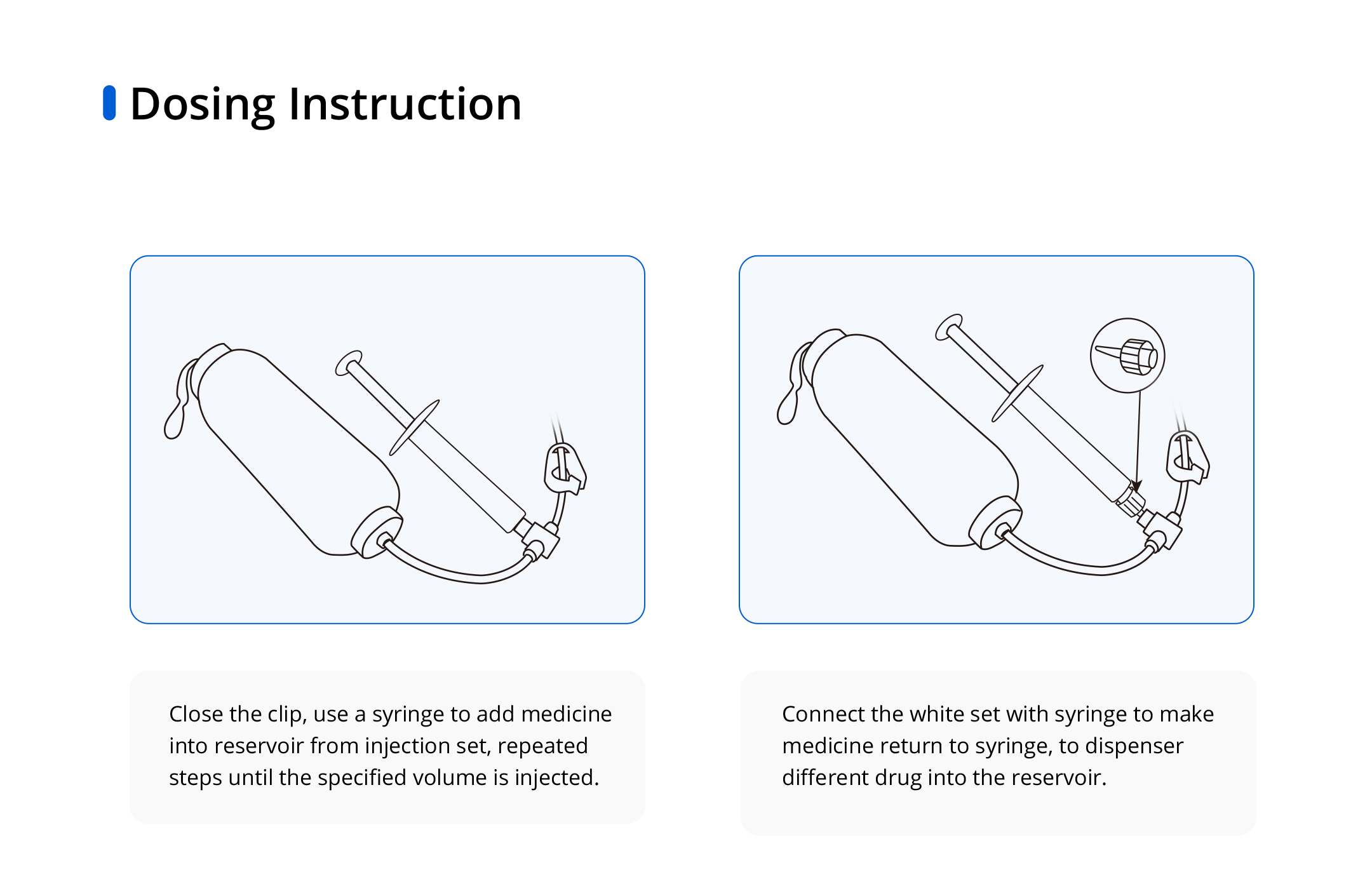 Dosing Instruction

Close the clip, use a syringe to add medicine into reservoir from injection set, repeated steps until the specified volume is injected.

Connect the white set with syringe to make medicine return to syringe, to dispenser different drug into the reservoir.