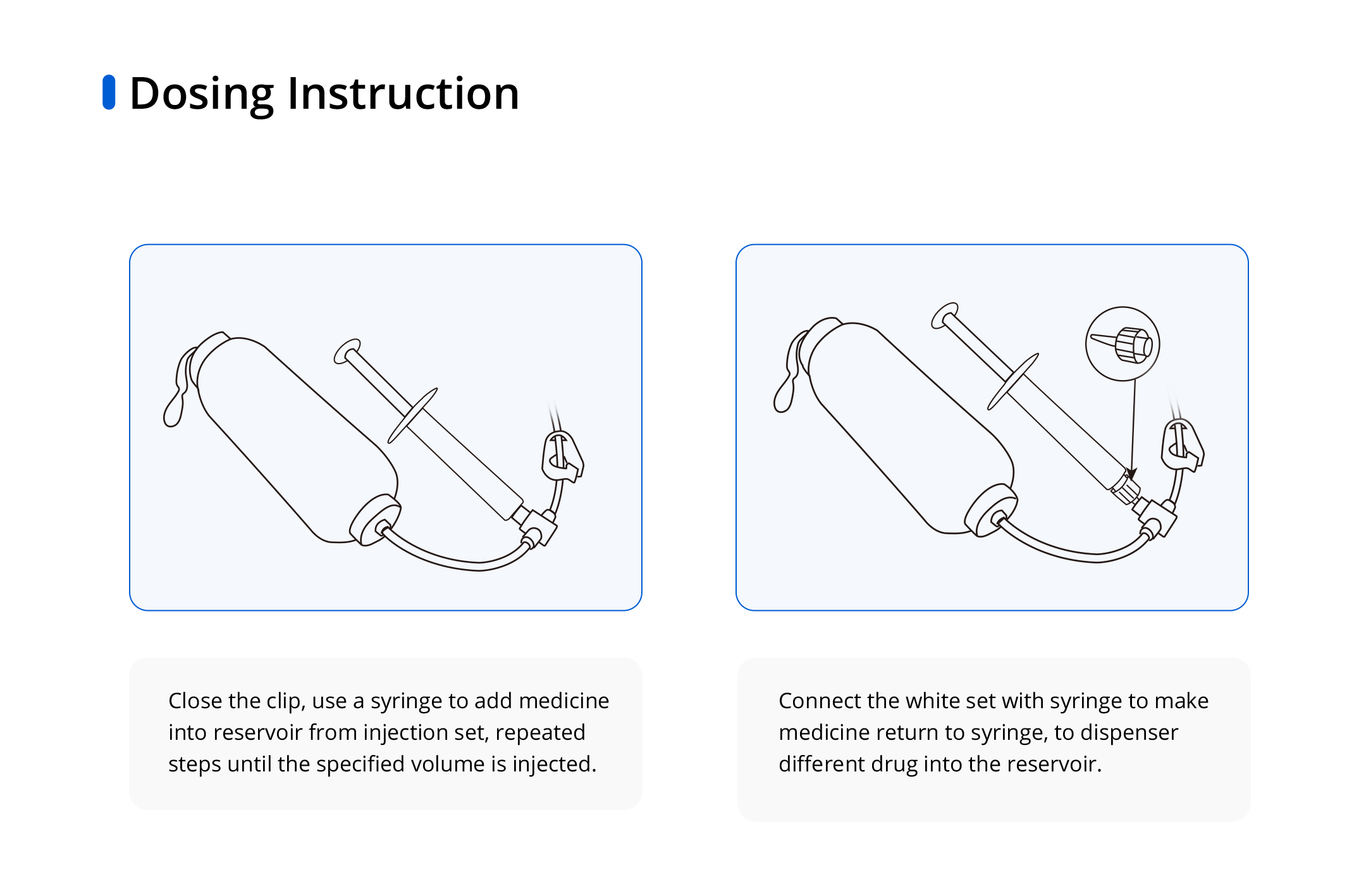 Dosing Instruction

Close the clip, use a syringe to add medicine into reservoir from injection set, repeated steps until the specified volume is injected.

Connect the white set with syringe to make medicine return to syringe, to dispenser different drug into the reservoir.