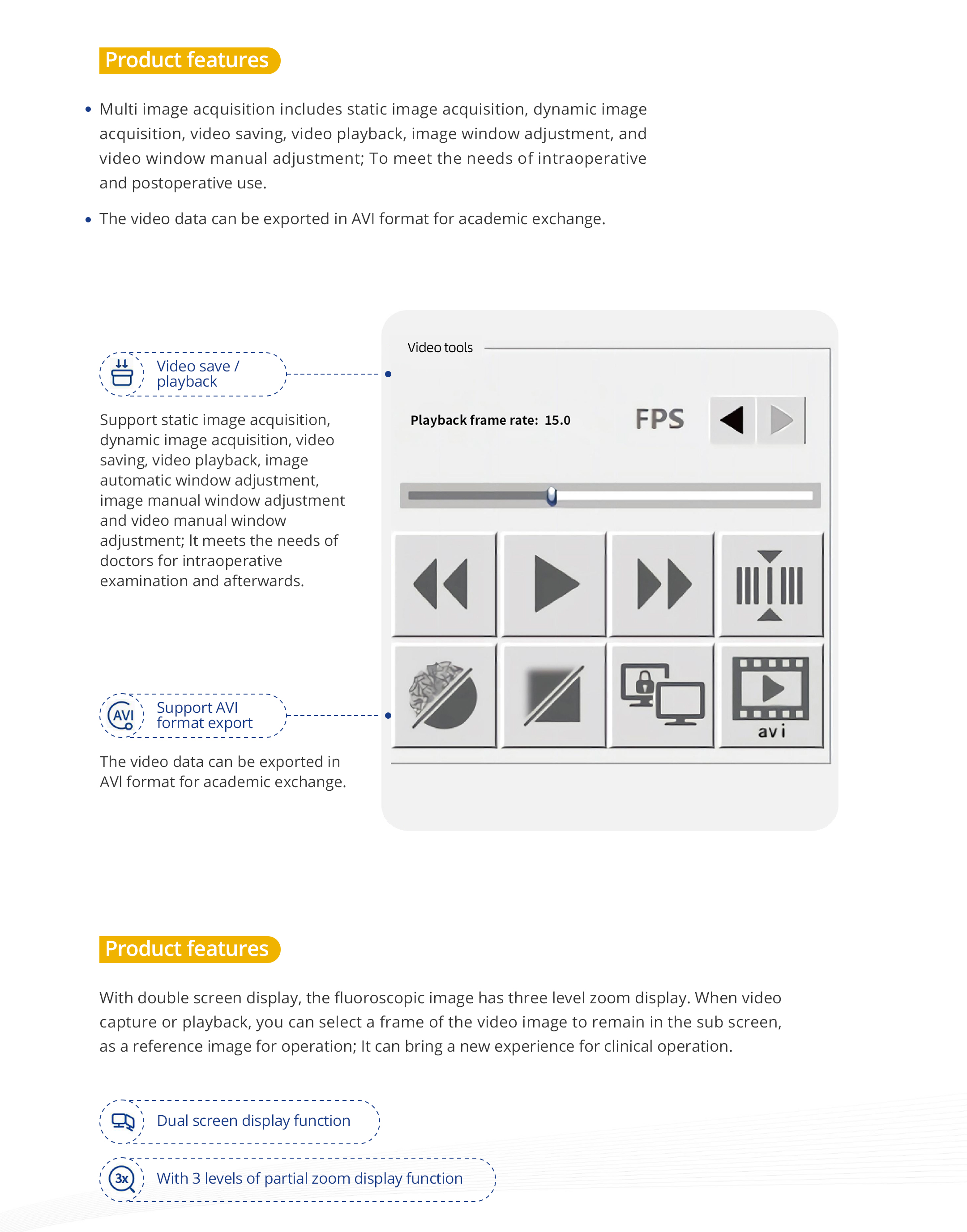 Product features

• Multi image acquisition includes static image acquisition, dynamic image acquisition, video saving, video playback, image window adjustment, and video window manual adjustment; To meet the needs of intraoperative and postoperative use.

• The video data can be exported in AVI format for academic exchange.

Video save / playback

Support static image acquisition, dynamic image acquisition, video saving, video playback, image automatic window adjustment, image manual window adjustment and video manual window adjustment; It meets the needs of doctors for intraoperative examination and afterwards.

AVI

Support AVI format export

The video data can be exported in AVI format for academic exchange.

Video tools

Playback frame rate: 15.0

FPS

avi

Product features

With double screen display, the fluoroscopic image has three level zoom display. When video capture or playback, you can select a frame of the video image to remain in the sub screen, as a reference image for operation; It can bring a new experience for clinical operation.

Dual screen display function

3x

With 3 levels of partial zoom display function