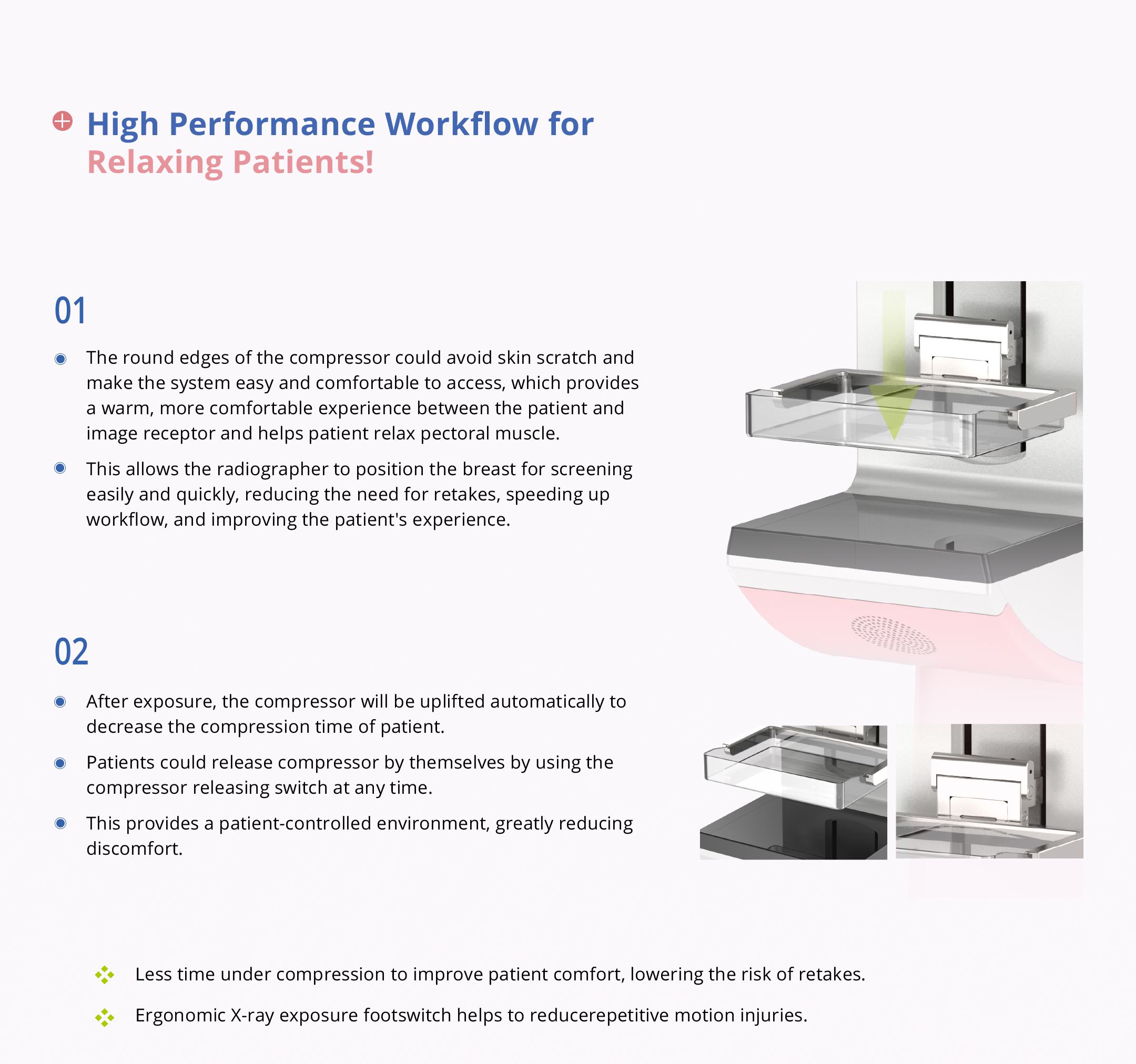 High Performance Workflow for
Relaxing Patients!

01

The round edges of the compressor could avoid skin scratch and make the system easy and comfortable to access, which provides a warm, more comfortable experience between the patient and image receptor and helps patient relax pectoral muscle.

This allows the radiographer to position the breast for screening easily and quickly, reducing the need for retakes, speeding up workflow, and improving the patient's experience.

02

After exposure, the compressor will be uplifted automatically to decrease the compression time of patient.

Patients could release compressor by themselves by using the compressor releasing switch at any time.

This provides a patient-controlled environment, greatly reducing discomfort.

Less time under compression to improve patient comfort, lowering the risk of retakes.

Ergonomic X-ray exposure footswitch helps to reducerepetitive motion injuries.