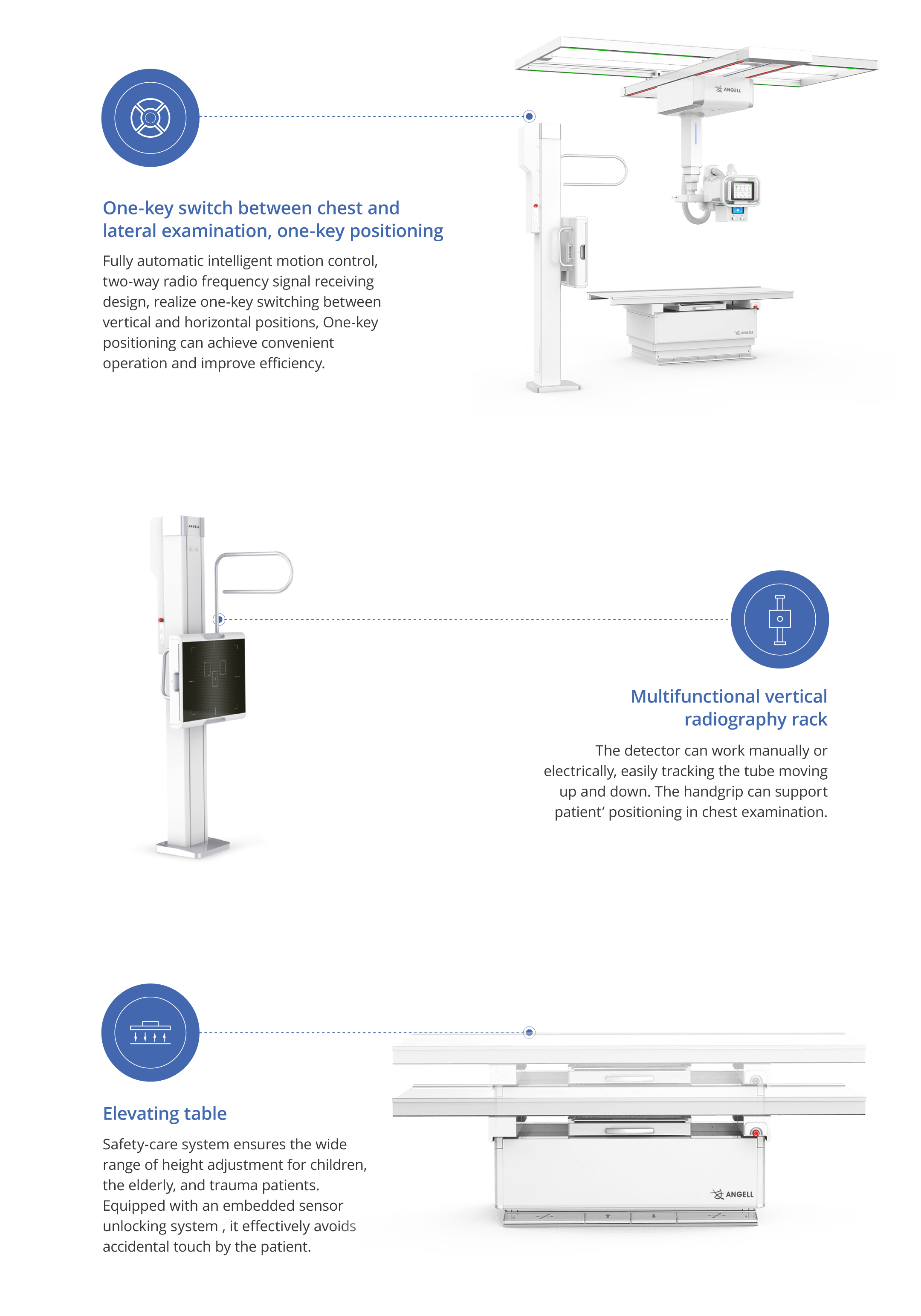 ANGELL

One-key switch between chest and lateral examination, one-key positioning

Fully automatic intelligent motion control, two-way radio frequency signal receiving design, realize one-key switching between vertical and horizontal positions, One-key positioning can achieve convenient operation and improve efficiency.

ANGELL

ANGELL

Multifunctional vertical radiography rack

The detector can work manually or electrically, easily tracking the tube moving up and down. The handgrip can support patient' positioning in chest examination.

Elevating table

Safety-care system ensures the wide range of height adjustment for children, the elderly, and trauma patients. Equipped with an embedded sensor unlocking system , it effectively avoids accidental touch by the patient.

ANGELL