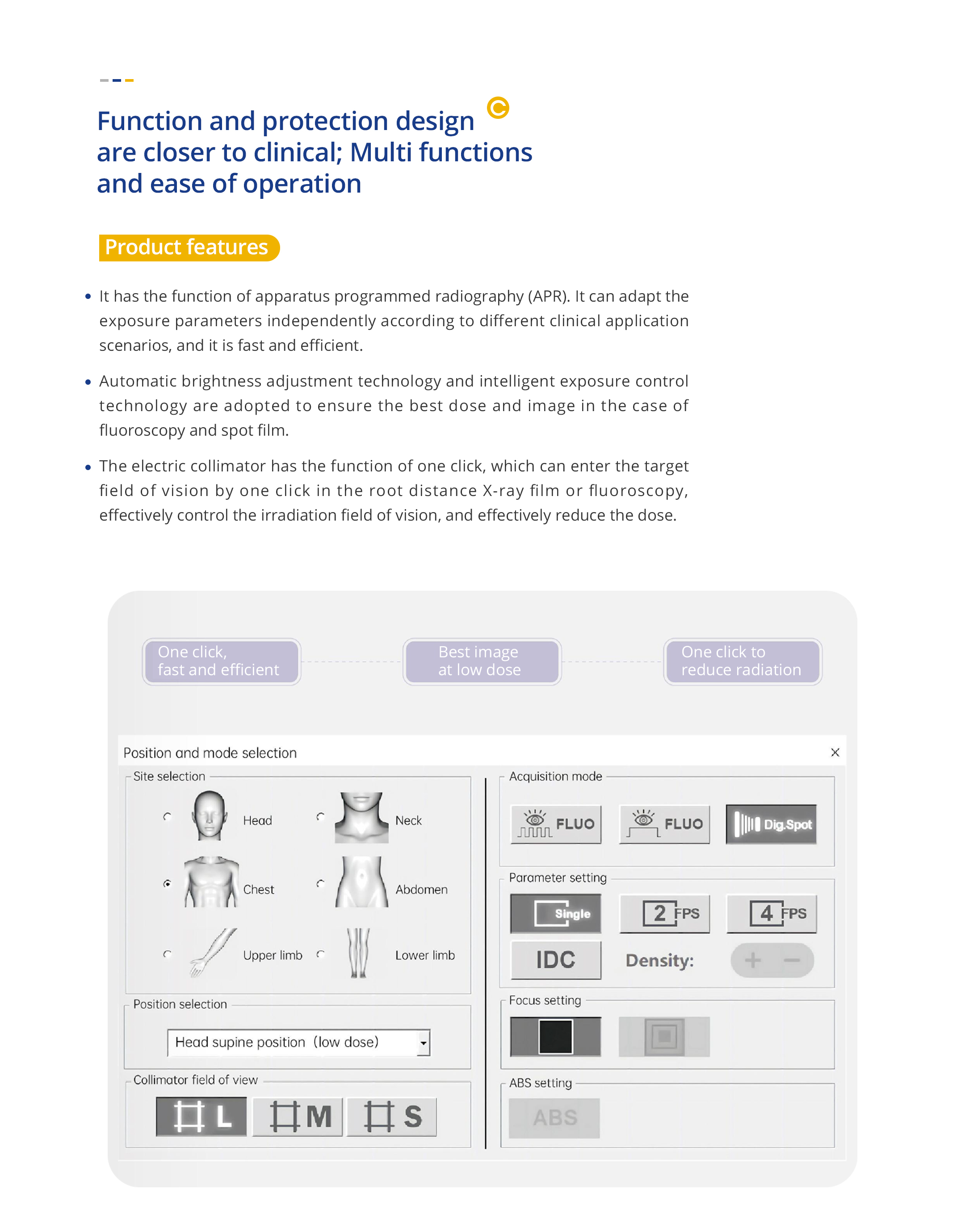 Function and protection design are closer to clinical; Multi functions and ease of operation

Product features

• It has the function of apparatus programmed radiography (APR). It can adapt the exposure parameters independently according to different clinical application scenarios, and it is fast and efficient.

• Automatic brightness adjustment technology and intelligent exposure control technology are adopted to ensure the best dose and image in the case of fluoroscopy and spot film.

• The electric collimator has the function of one click, which can enter the target field of vision by one click in the root distance X-ray film or fluoroscopy, effectively control the irradiation field of vision, and effectively reduce the dose.

One click, fast and efficient

Best image at low dose

One click to reduce radiation

Position and mode selection ×

Site selection

Head

Neck

Chest

Abdomen

Upper limb

Lower limb

Position selection

Head supine position (low dose)

Collimator field of view

L M S

Acquisition mode

FLUO FLUO Dig.Spot

Parameter setting

Single 2 FPS 4 FPS

IDC Density: + −

Focus setting

ABS setting

ABS