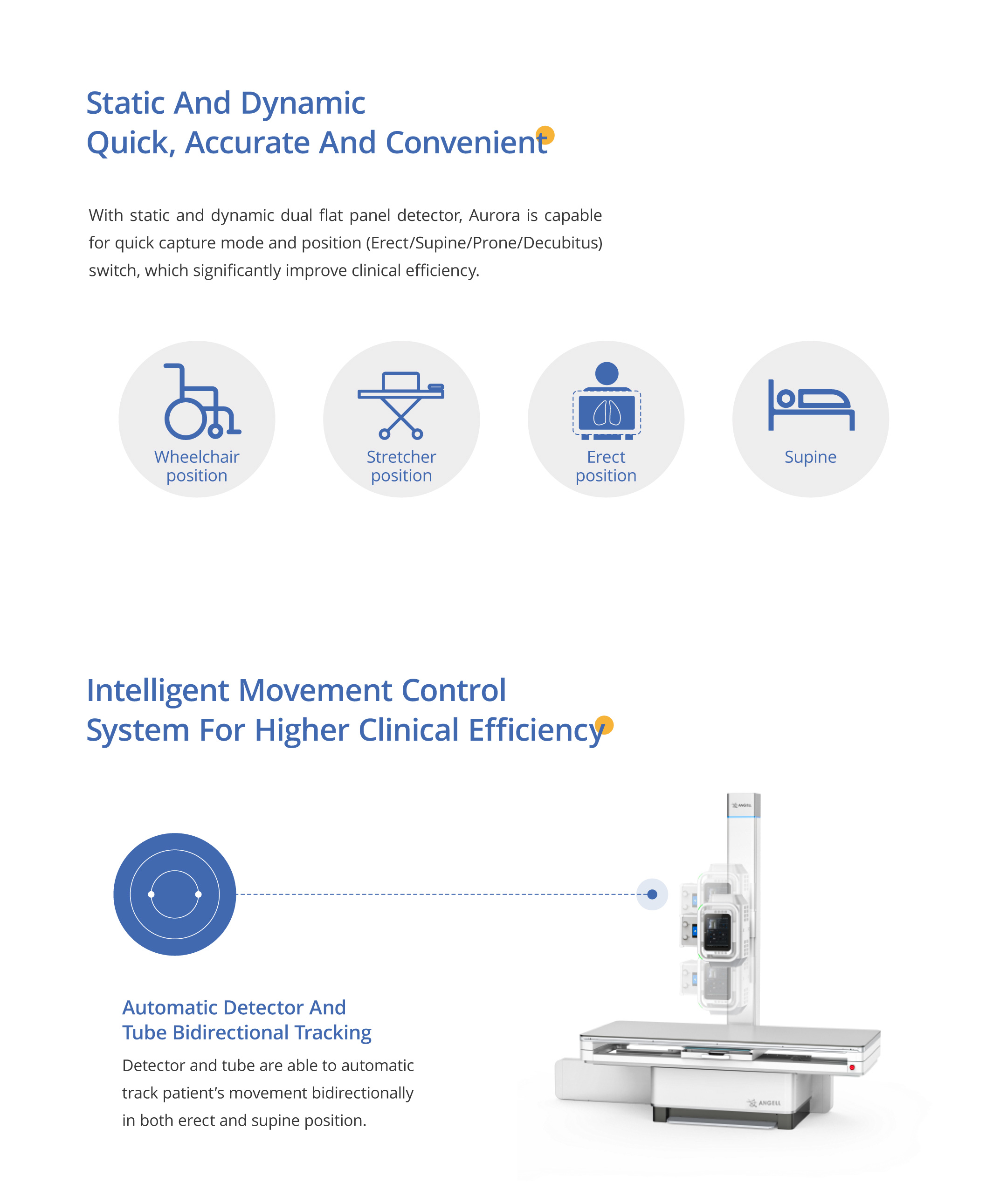 Static And Dynamic
Quick, Accurate And Convenient

With static and dynamic dual flat panel detector, Aurora is capable for quick capture mode and position (Erect/Supine/Prone/Decubitus) switch, which significantly improve clinical efficiency.

Wheelchair position

Stretcher position

Erect position

Supine

Intelligent Movement Control
System For Higher Clinical Efficiency

Automatic Detector And
Tube Bidirectional Tracking

Detector and tube are able to automatic track patient's movement bidirectionally in both erect and supine position.

ANGELL

ANGELL