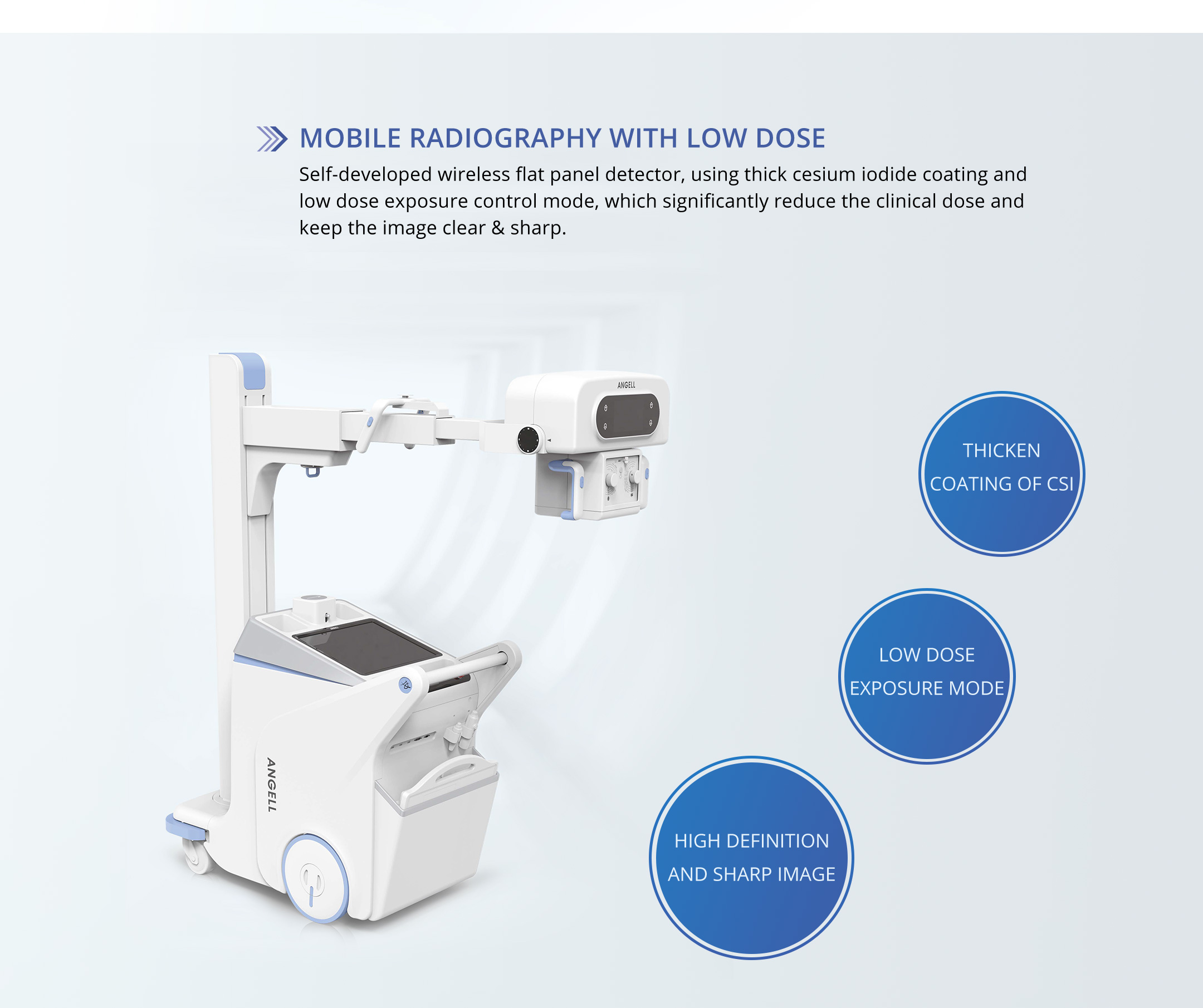 MOBILE RADIOGRAPHY WITH LOW DOSE

Self-developed wireless flat panel detector, using thick cesium iodide coating and low dose exposure control mode, which significantly reduce the clinical dose and keep the image clear & sharp.

ANGELL

ANGELL

THICKEN COATING OF CSI

LOW DOSE EXPOSURE MODE

HIGH DEFINITION AND SHARP IMAGE