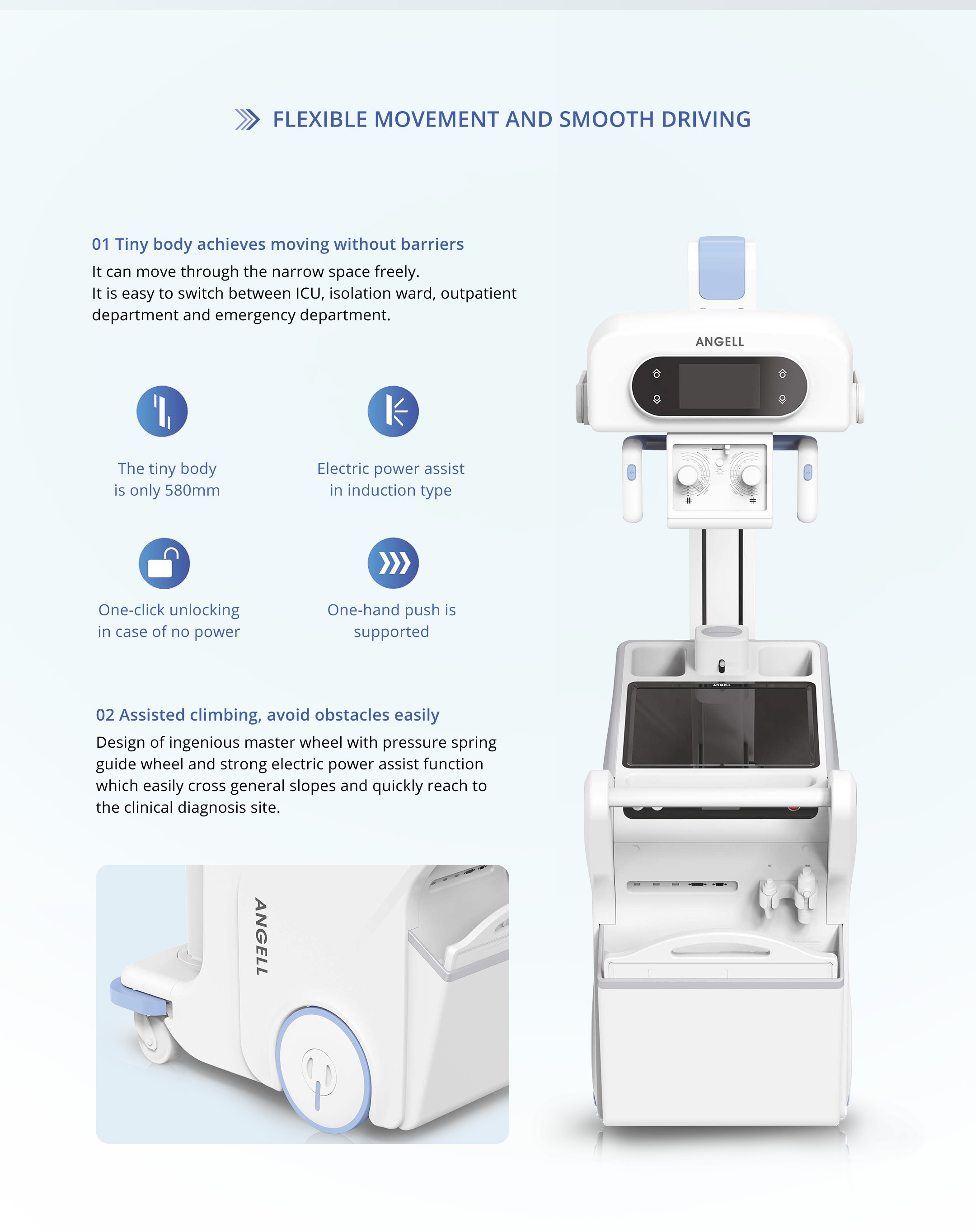 FLEXIBLE MOVEMENT AND SMOOTH DRIVING

01 Tiny body achieves moving without barriers
It can move through the narrow space freely.
It is easy to switch between ICU, isolation ward, outpatient department and emergency department.

The tiny body is only 580mm

Electric power assist in induction type

One-click unlocking in case of no power

One-hand push is supported

02 Assisted climbing, avoid obstacles easily
Design of ingenious master wheel with pressure spring guide wheel and strong electric power assist function which easily cross general slopes and quickly reach to the clinical diagnosis site.

ANGELL

ANGELL

ANGELL