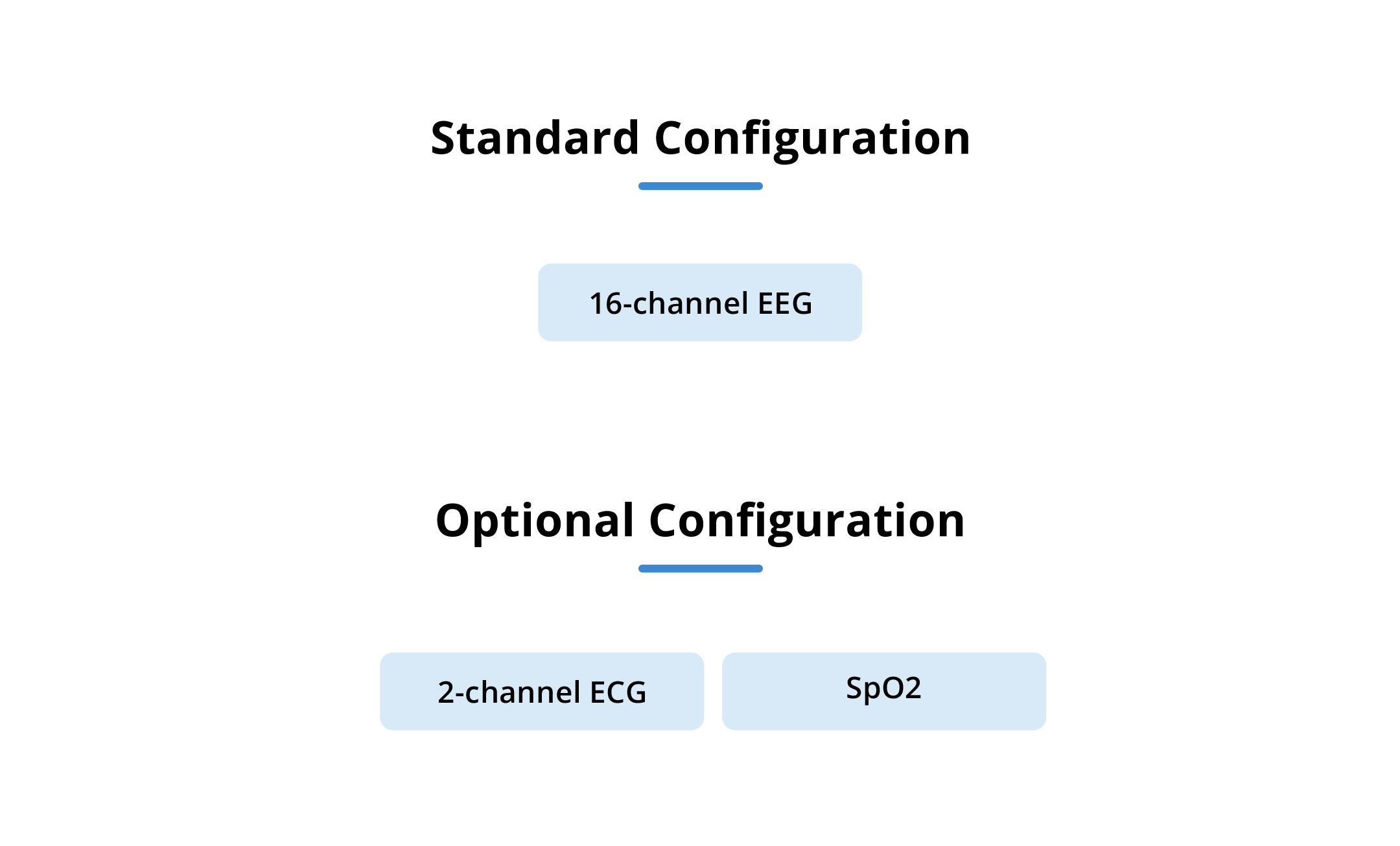 Standard Configuration

16-channel EEG

Optional Configuration

2-channel ECG

SpO2