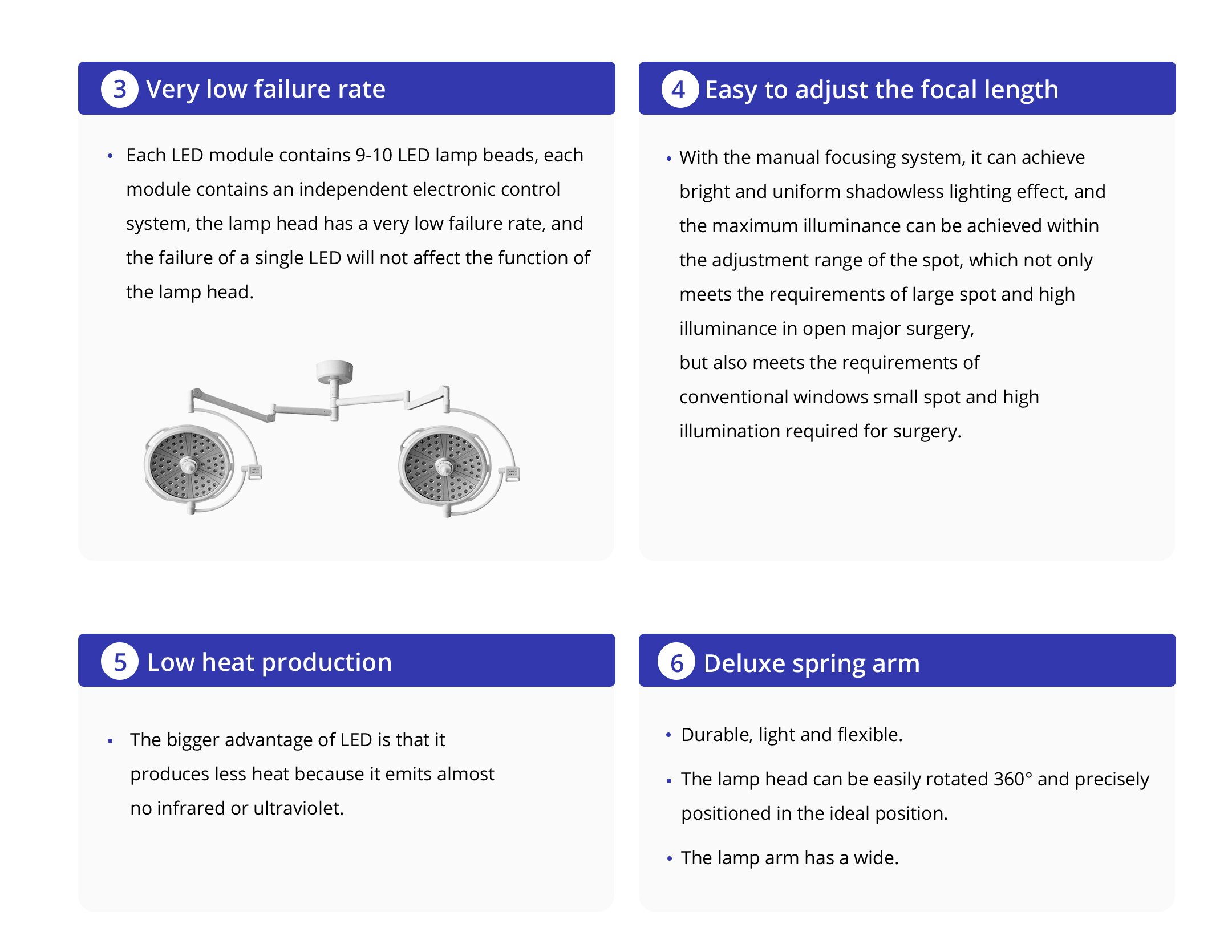 3 Very low failure rate

• Each LED module contains 9-10 LED lamp beads, each module contains an independent electronic control system, the lamp head has a very low failure rate, and the failure of a single LED will not affect the function of the lamp head.

4 Easy to adjust the focal length

• With the manual focusing system, it can achieve bright and uniform shadowless lighting effect, and the maximum illuminance can be achieved within the adjustment range of the spot, which not only meets the requirements of large spot and high illuminance in open major surgery,
but also meets the requirements of conventional windows small spot and high illumination required for surgery.

5 Low heat production

• The bigger advantage of LED is that it produces less heat because it emits almost no infrared or ultraviolet.

6 Deluxe spring arm

• Durable, light and flexible.

• The lamp head can be easily rotated 360° and precisely positioned in the ideal position.

• The lamp arm has a wide.