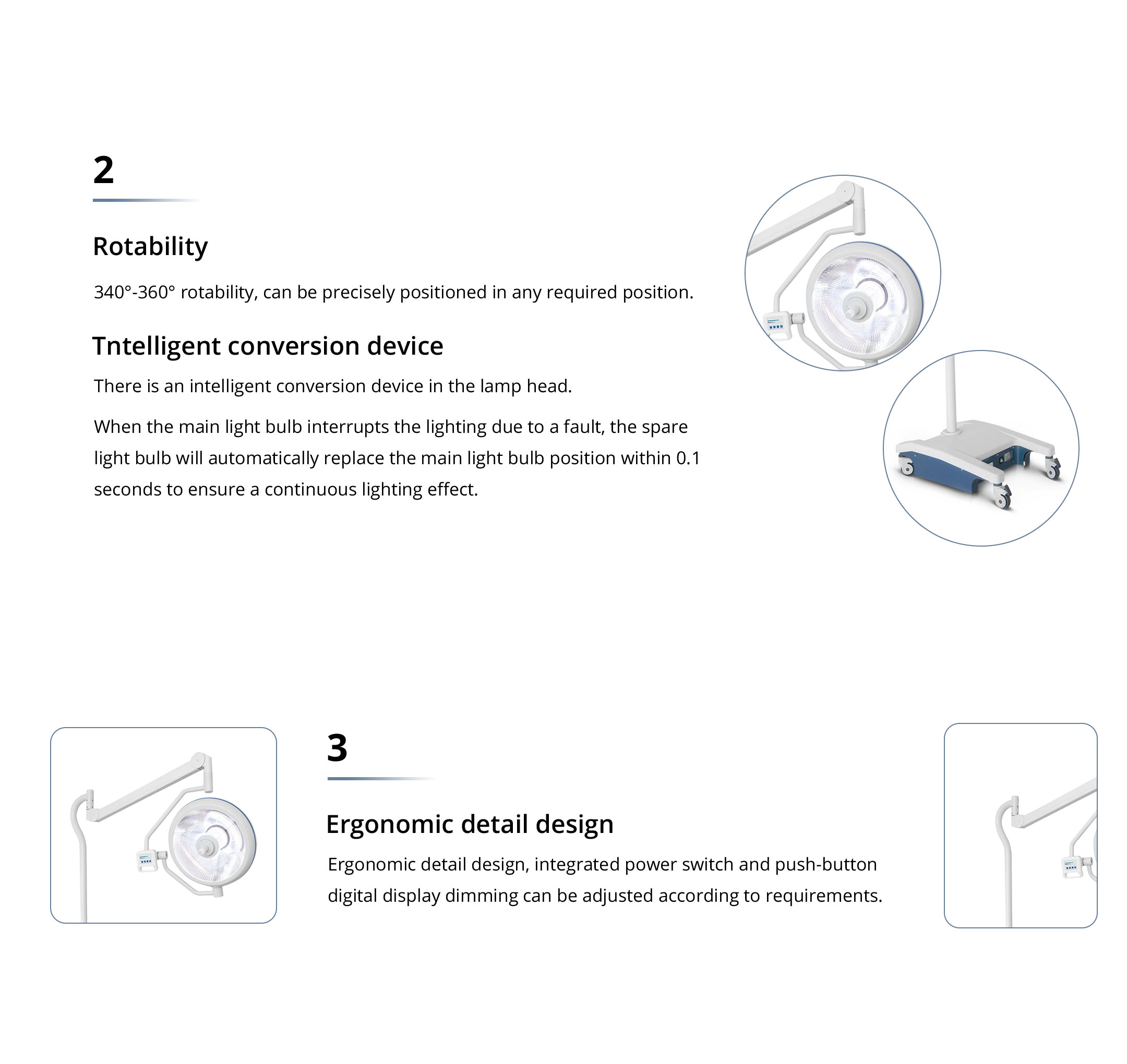 2

Rotability

340°-360° rotability, can be precisely positioned in any required position.

Tntelligent conversion device

There is an intelligent conversion device in the lamp head.

When the main light bulb interrupts the lighting due to a fault, the spare light bulb will automatically replace the main light bulb position within 0.1 seconds to ensure a continuous lighting effect.

3

Ergonomic detail design

Ergonomic detail design, integrated power switch and push-button digital display dimming can be adjusted according to requirements.