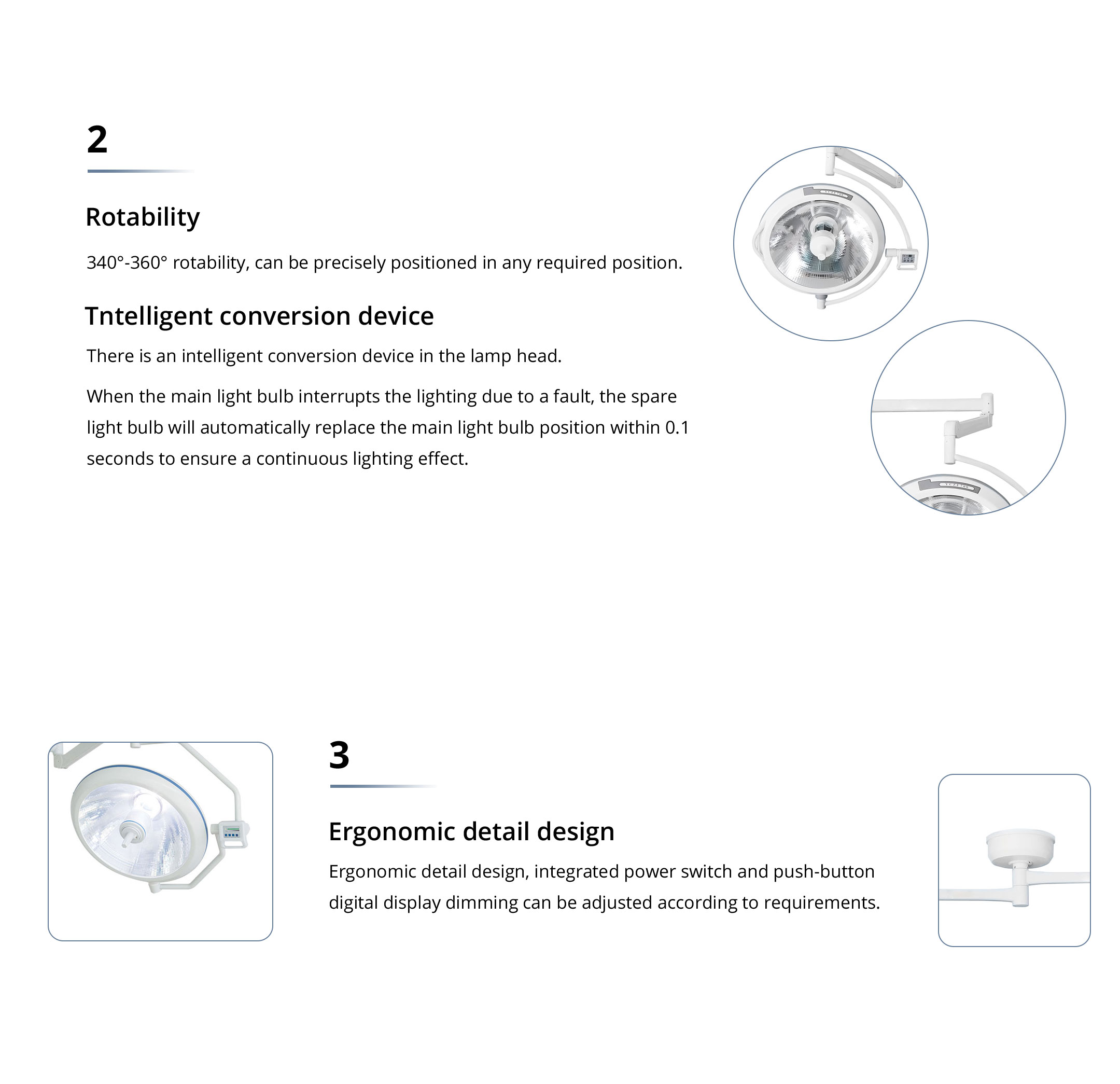 2

Rotability

340°-360° rotability, can be precisely positioned in any required position.

Tntelligent conversion device

There is an intelligent conversion device in the lamp head.

When the main light bulb interrupts the lighting due to a fault, the spare light bulb will automatically replace the main light bulb position within 0.1 seconds to ensure a continuous lighting effect.

3

Ergonomic detail design

Ergonomic detail design, integrated power switch and push-button digital display dimming can be adjusted according to requirements.