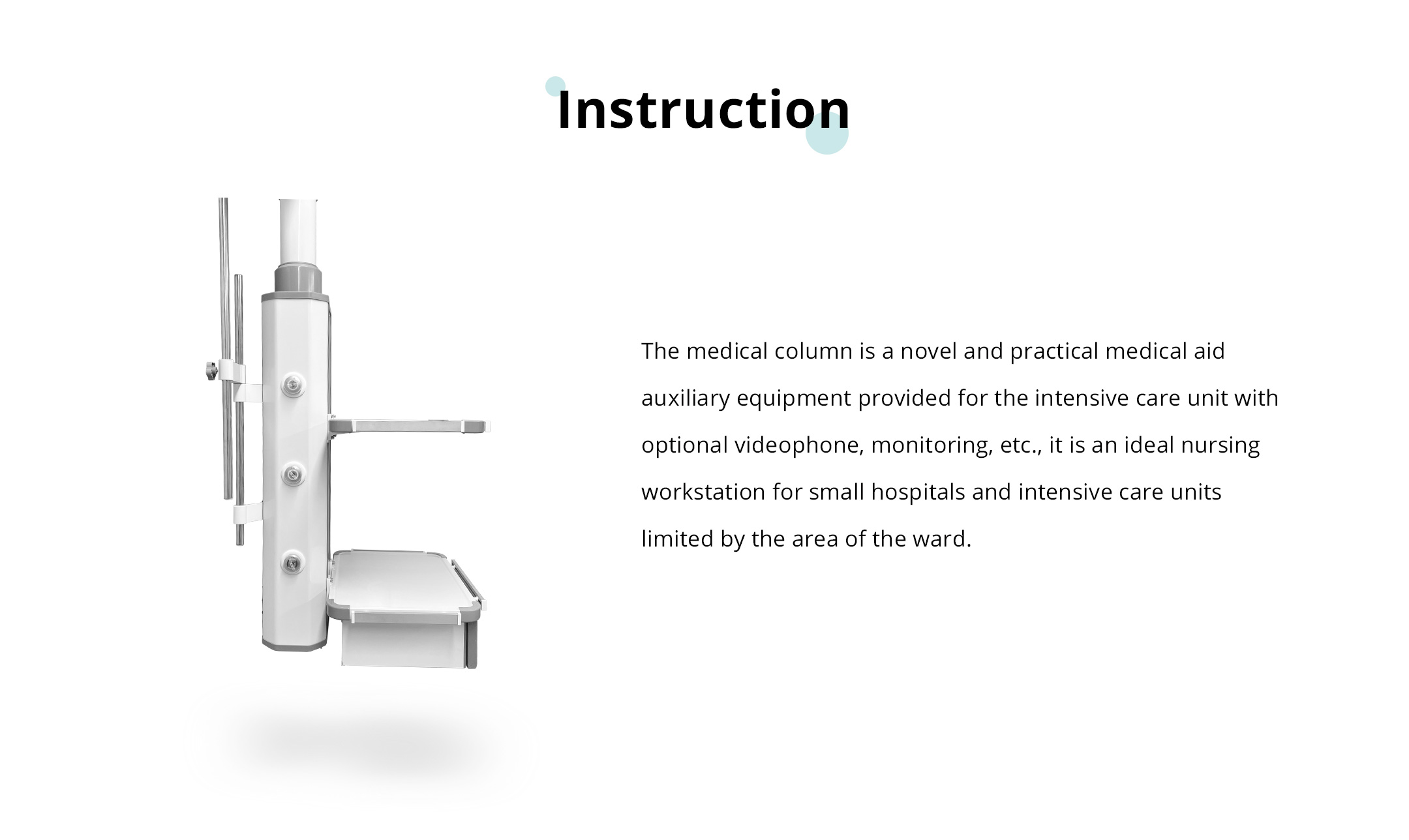 Instruction

The medical column is a novel and practical medical aid auxiliary equipment provided for the intensive care unit with optional videophone, monitoring, etc., it is an ideal nursing workstation for small hospitals and intensive care units limited by the area of the ward.