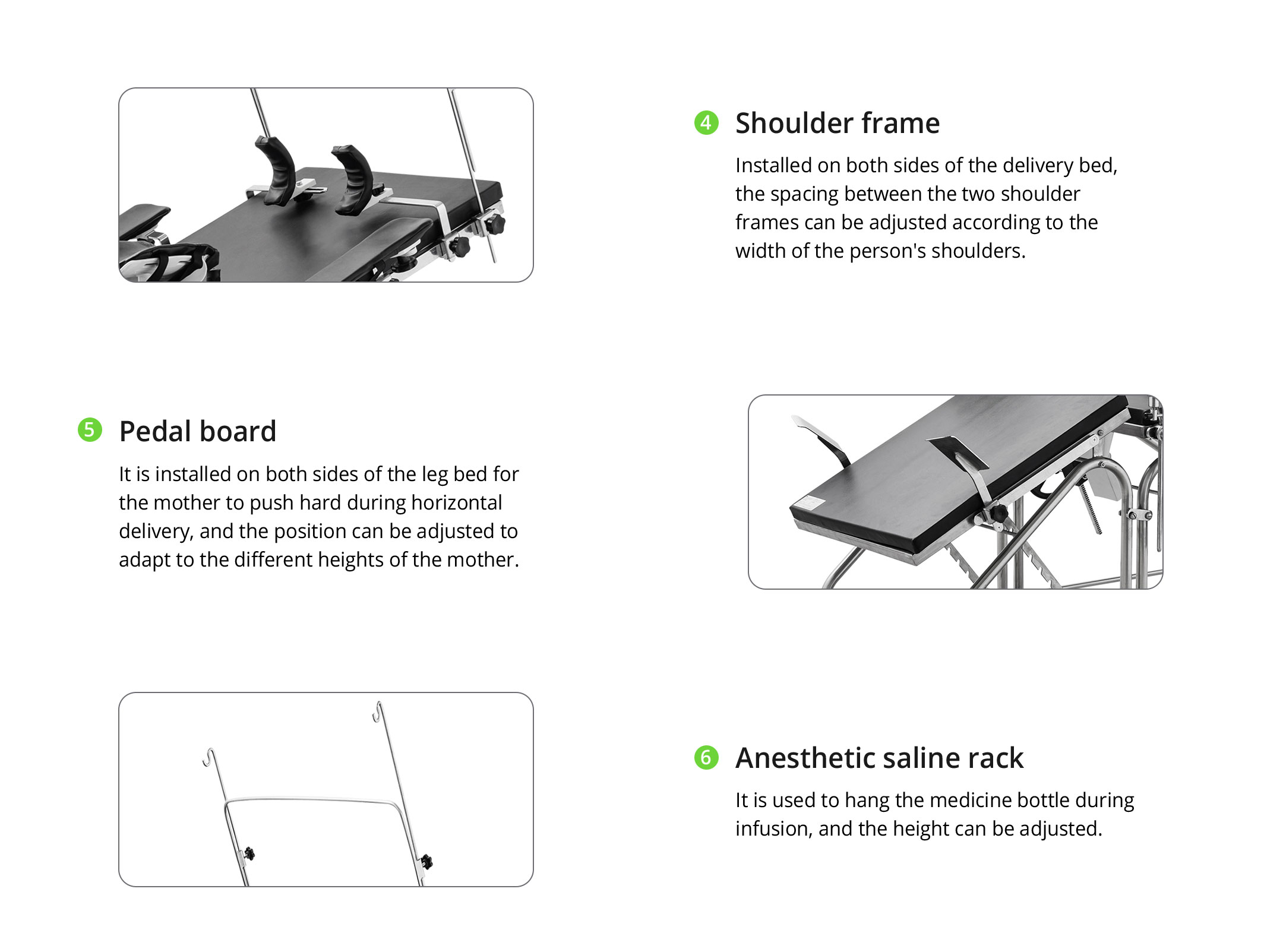 4 Shoulder frame

Installed on both sides of the delivery bed, the spacing between the two shoulder frames can be adjusted according to the width of the person's shoulders.

5 Pedal board

It is installed on both sides of the leg bed for the mother to push hard during horizontal delivery, and the position can be adjusted to adapt to the different heights of the mother.

6 Anesthetic saline rack

It is used to hang the medicine bottle during infusion, and the height can be adjusted.