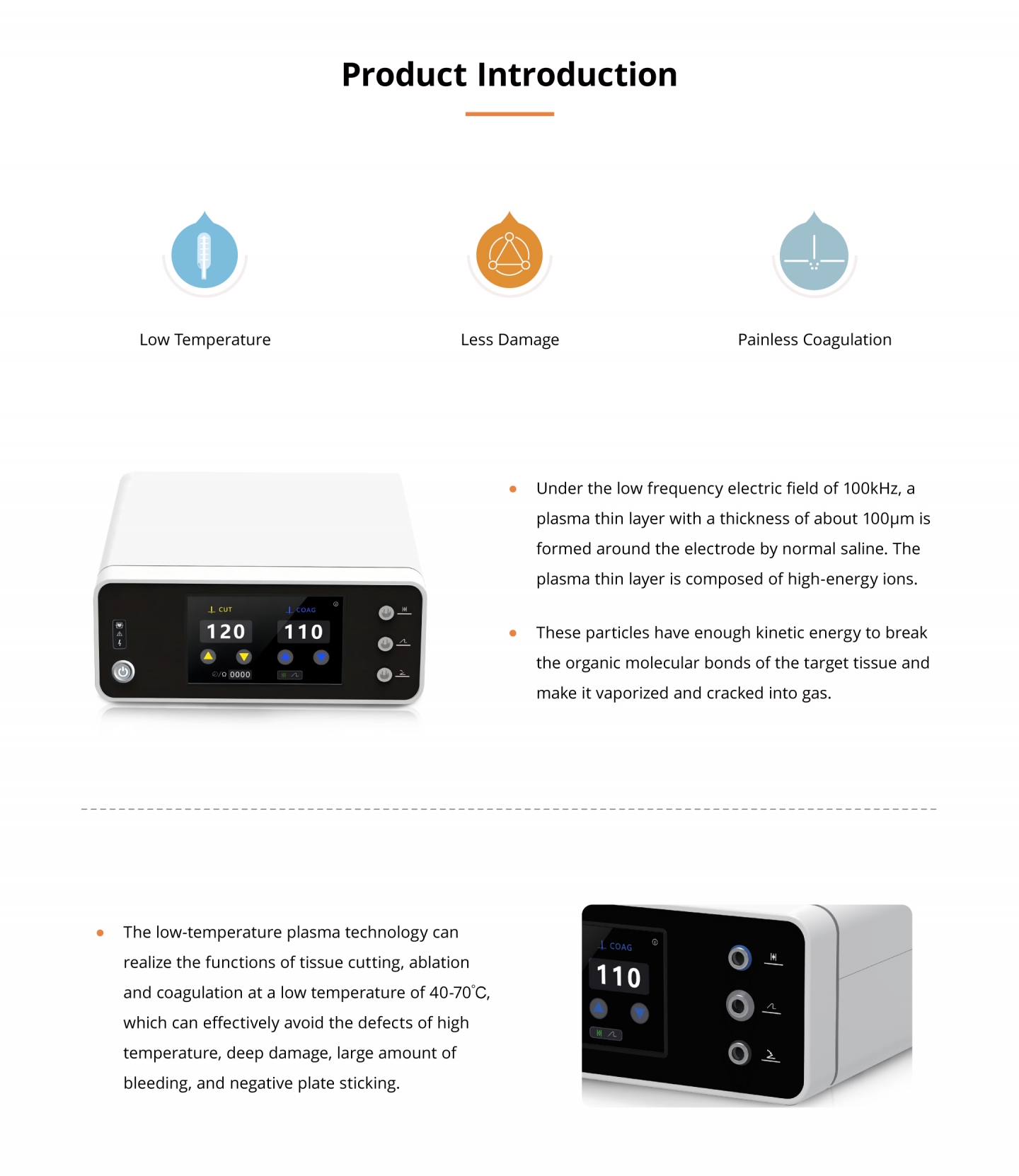 Product Introduction

Low Temperature

Less Damage

Painless Coagulation

CUT
COAG
120
110
0000

• Under the low frequency electric field of 100kHz, a plasma thin layer with a thickness of about 100μm is formed around the electrode by normal saline. The plasma thin layer is composed of high-energy ions.

• These particles have enough kinetic energy to break the organic molecular bonds of the target tissue and make it vaporized and cracked into gas.

• The low-temperature plasma technology can realize the functions of tissue cutting, ablation and coagulation at a low temperature of 40-70°C, which can effectively avoid the defects of high temperature, deep damage, large amount of bleeding, and negative plate sticking.

COAG
110