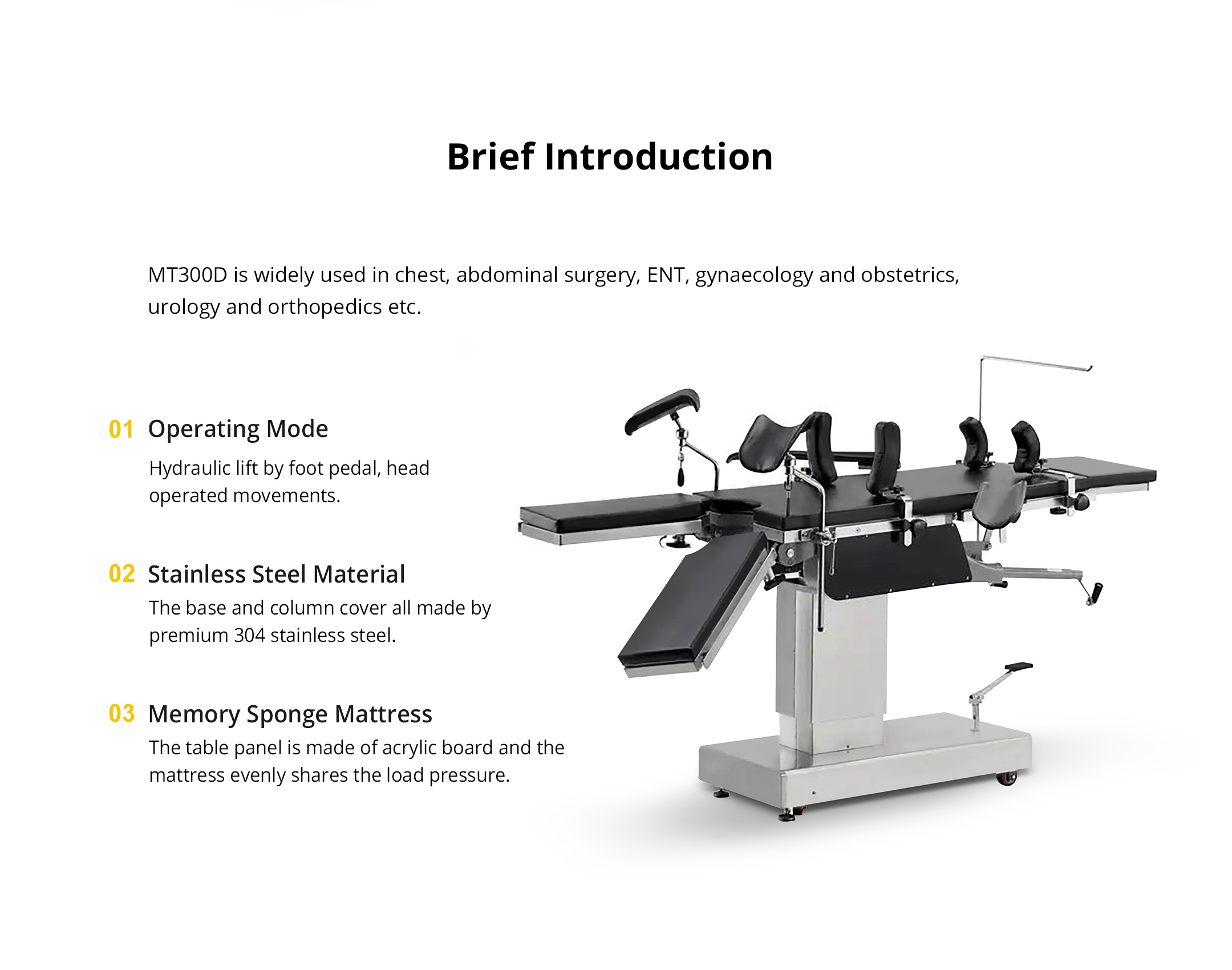 Brief Introduction

MT300D is widely used in chest, abdominal surgery, ENT, gynaecology and obstetrics, urology and orthopedics etc.

01 Operating Mode

Hydraulic lift by foot pedal, head operated movements.

02 Stainless Steel Material

The base and column cover all made by premium 304 stainless steel.

03 Memory Sponge Mattress

The table panel is made of acrylic board and the mattress evenly shares the load pressure.