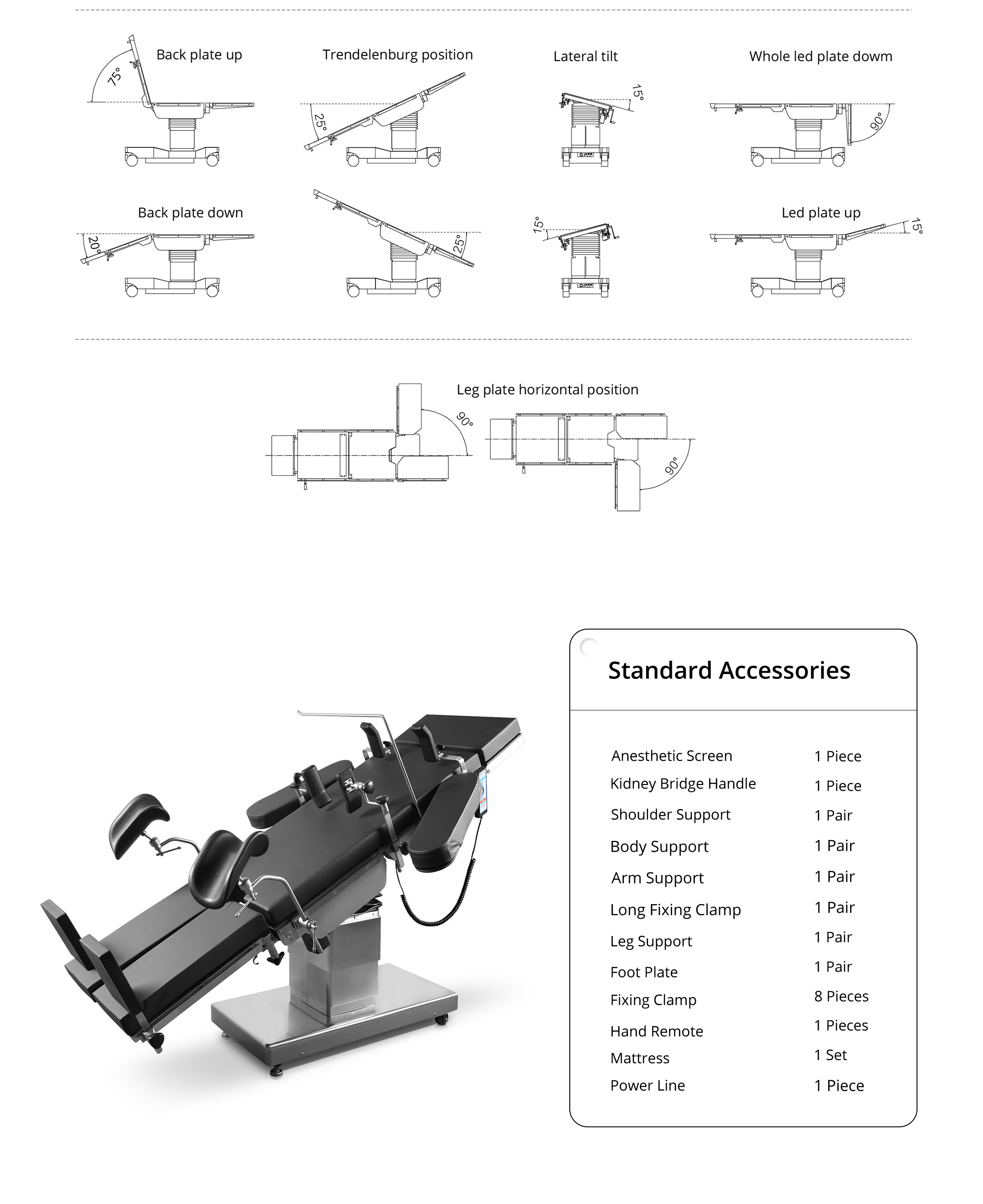 Back plate up
75°

Trendelenburg position
25°

Lateral tilt
15°

Whole led plate dowm
90°

Back plate down
20°

25°

15°

Led plate up
15°

Leg plate horizontal position
90°
90°

Standard Accessories

| | |
|---|---|
| Anesthetic Screen | 1 Piece |
| Kidney Bridge Handle | 1 Piece |
| Shoulder Support | 1 Pair |
| Body Support | 1 Pair |
| Arm Support | 1 Pair |
| Long Fixing Clamp | 1 Pair |
| Leg Support | 1 Pair |
| Foot Plate | 1 Pair |
| Fixing Clamp | 8 Pieces |
| Hand Remote | 1 Pieces |
| Mattress | 1 Set |
| Power Line | 1 Piece |