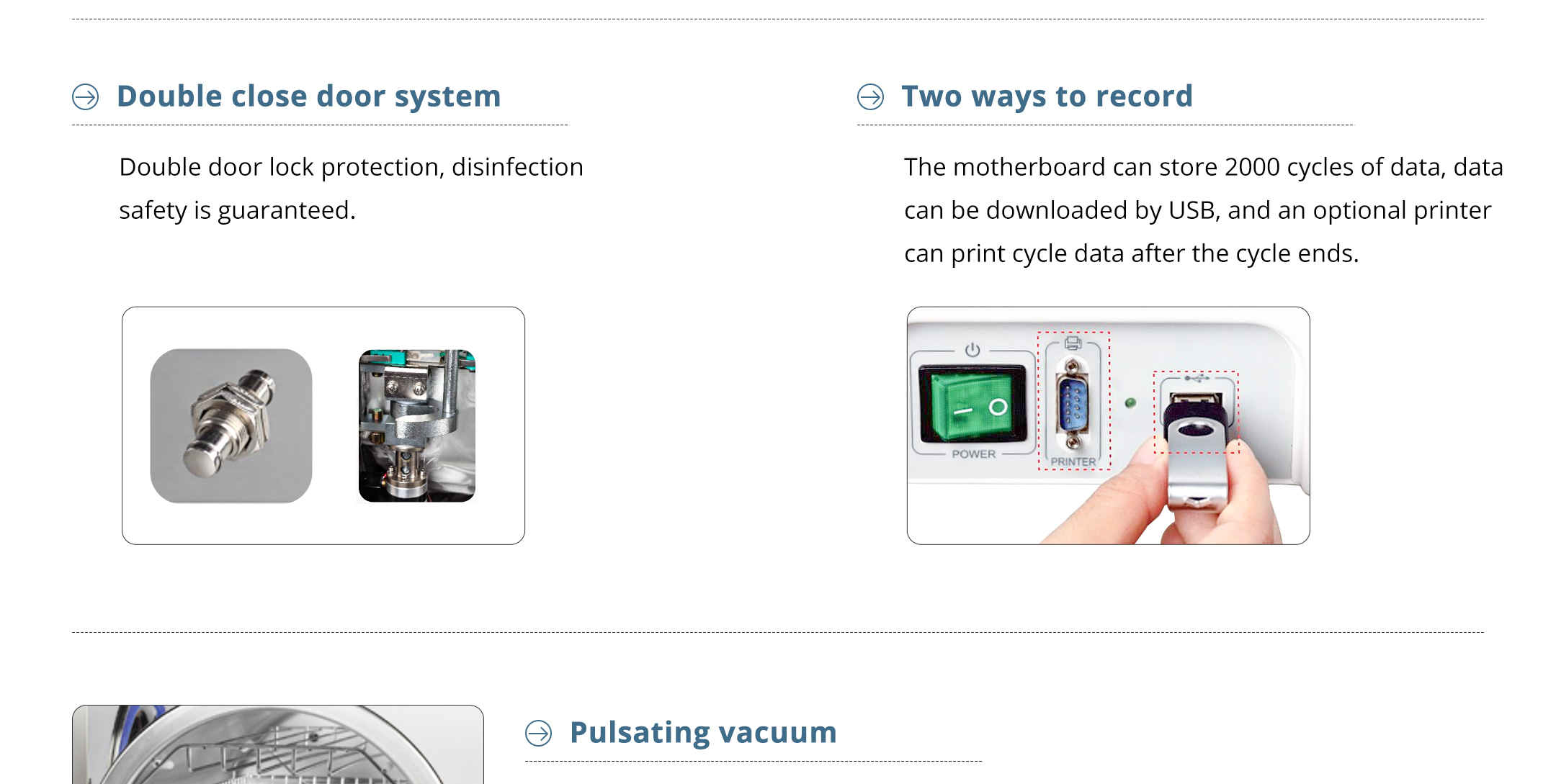 Double close door system

Double door lock protection, disinfection safety is guaranteed.

Two ways to record

The motherboard can store 2000 cycles of data, data can be downloaded by USB, and an optional printer can print cycle data after the cycle ends.

POWER

PRINTER

Pulsating vacuum