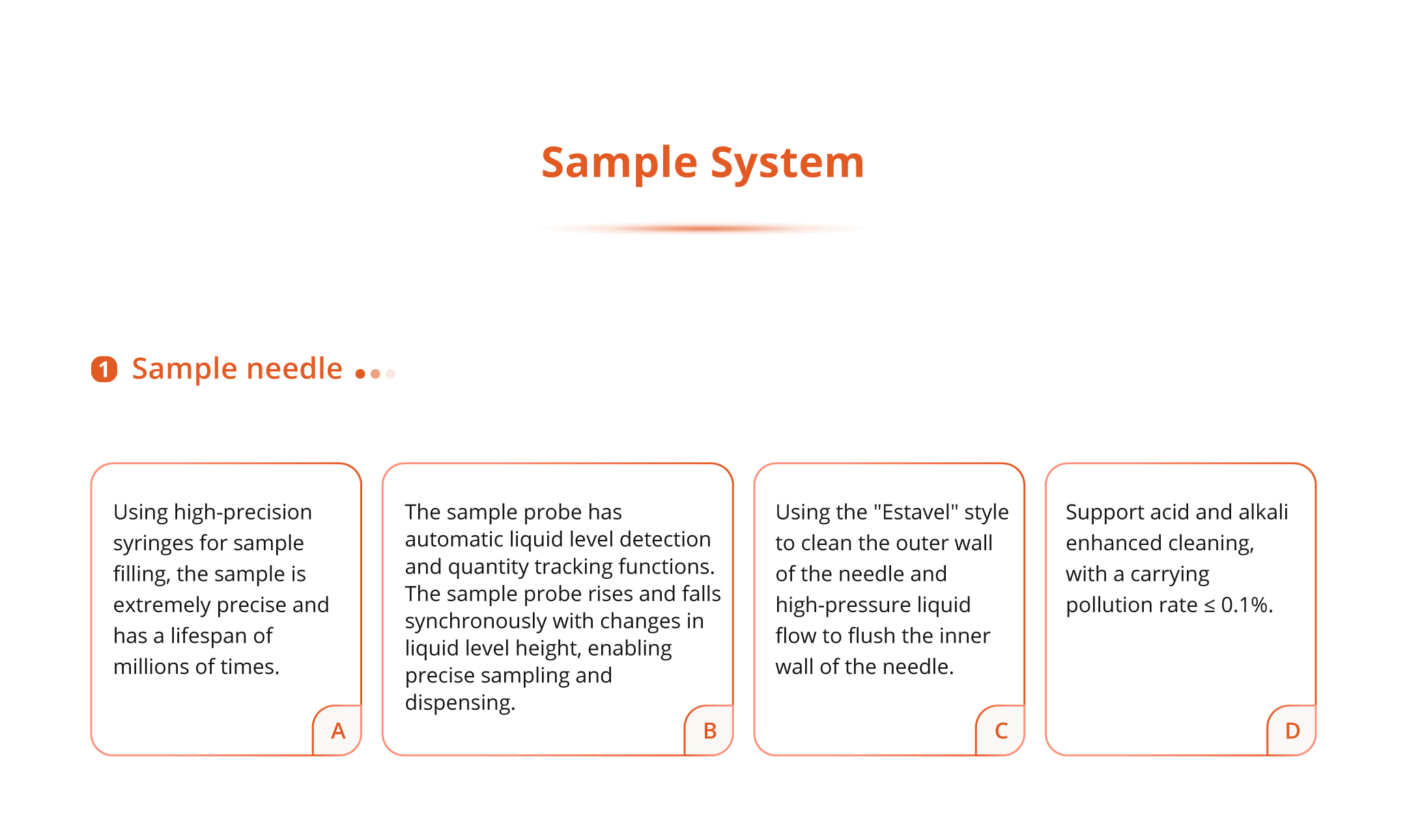 Sample System

1 Sample needle

Using high-precision syringes for sample filling, the sample is extremely precise and has a lifespan of millions of times.

A

The sample probe has automatic liquid level detection and quantity tracking functions. The sample probe rises and falls synchronously with changes in liquid level height, enabling precise sampling and dispensing.

B

Using the "Estavel" style to clean the outer wall of the needle and high-pressure liquid flow to flush the inner wall of the needle.

C

Support acid and alkali enhanced cleaning, with a carrying pollution rate ≤ 0.1%.

D