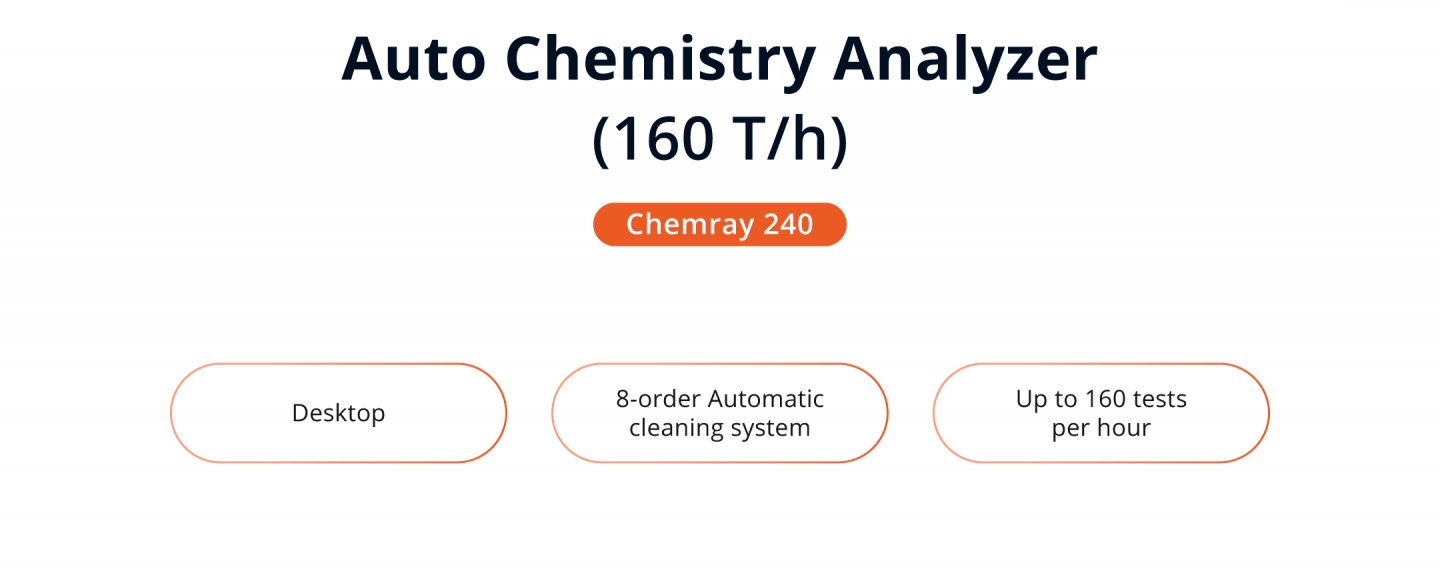 Auto Chemistry Analyzer
(160 T/h)

Chemray 240

Desktop

8-order Automatic cleaning system

Up to 160 tests per hour